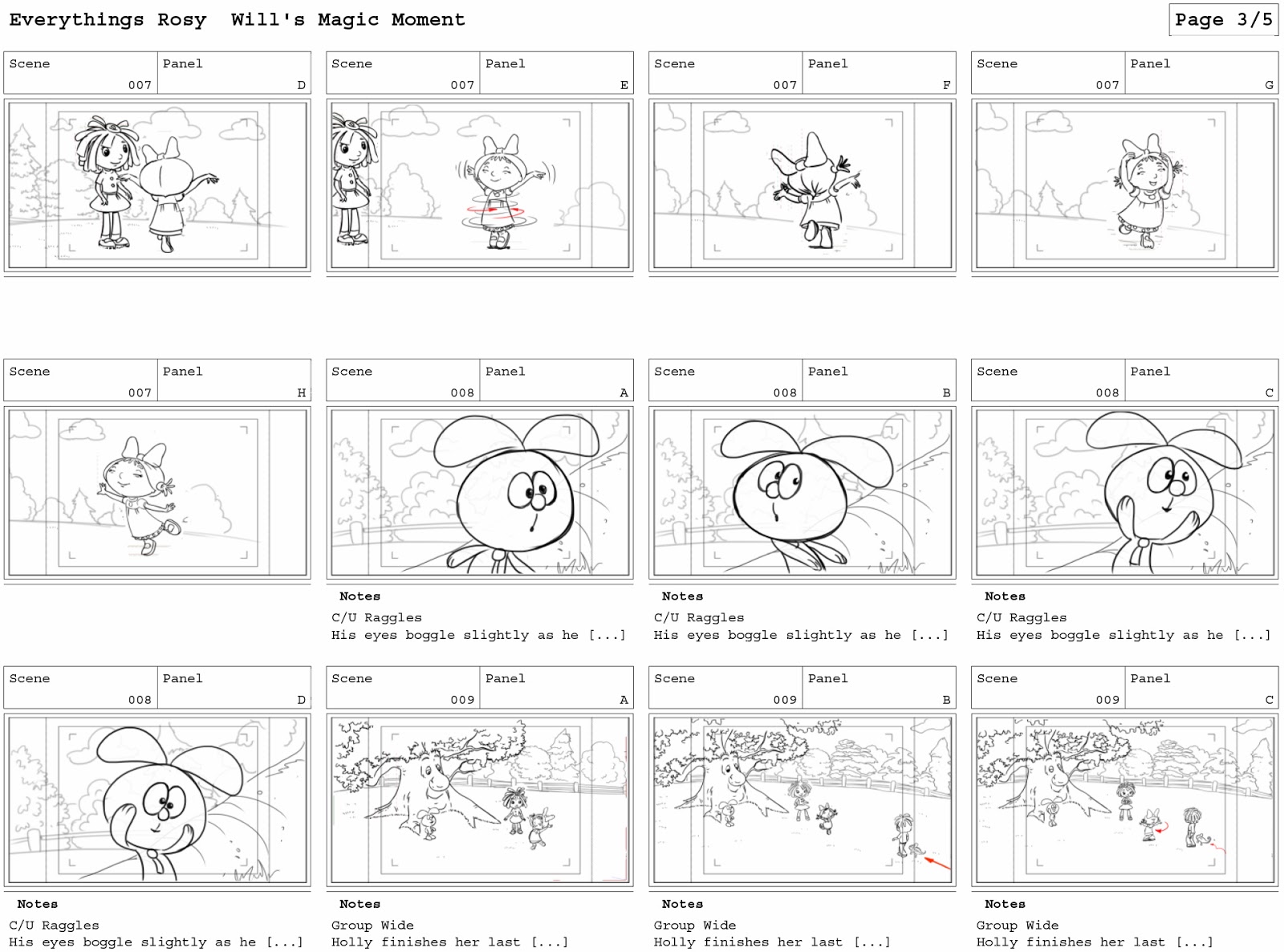 Everythings Rosy Will's Magic Moment

Page 3/5

Scene 007 Panel D

Scene 007 Panel E

Scene 007 Panel F

Scene 007 Panel G

Scene 007 Panel H

Scene 008 Panel A

Notes
C/U Raggles
His eyes boggle slightly as he [...]

Scene 008 Panel B

Notes
C/U Raggles
His eyes boggle slightly as he [...]

Scene 008 Panel C

Notes
C/U Raggles
His eyes boggle slightly as he [...]

Scene 008 Panel D

Notes
C/U Raggles
His eyes boggle slightly as he [...]

Scene 009 Panel A

Notes
Group Wide
Holly finishes her last [...]

Scene 009 Panel B

Notes
Group Wide
Holly finishes her last [...]

Scene 009 Panel C

Notes
Group Wide
Holly finishes her last [...]