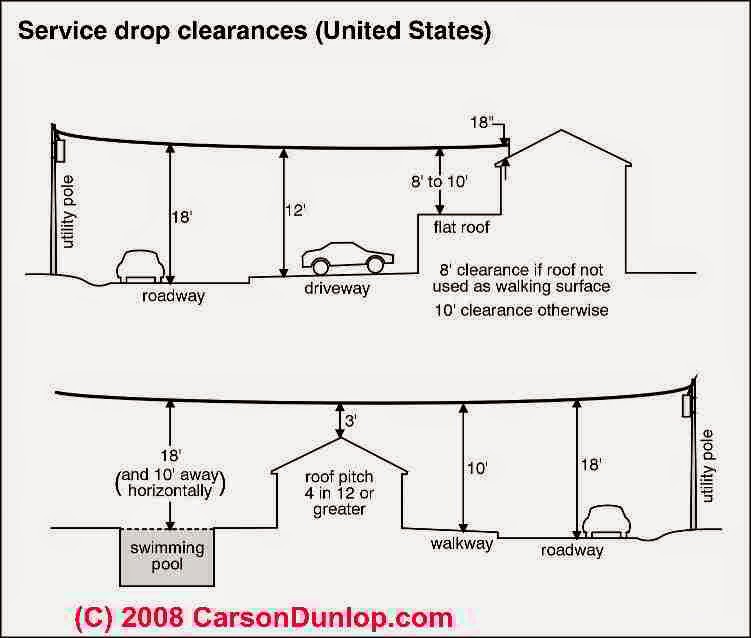 Service drop clearances (United States)

utility pole

18'

roadway

12'

driveway

18"

8' to 10'

flat roof

8' clearance if roof not used as walking surface

10' clearance otherwise

18' (and 10' away horizontally)

swimming pool

3'

roof pitch 4 in 12 or greater

10'

walkway

18'

roadway

utility pole

(C) 2008 CarsonDunlop.com