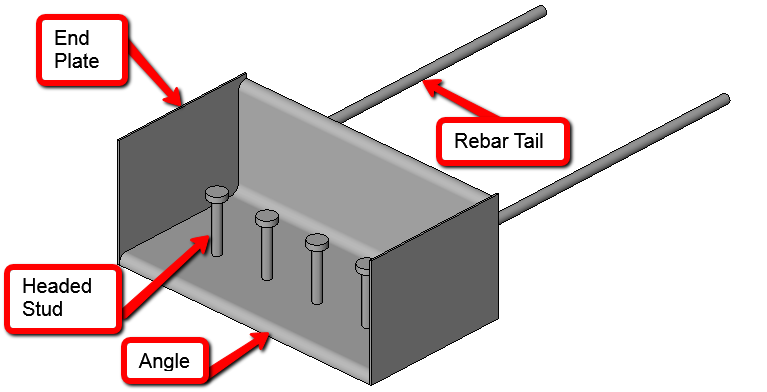 End Plate

Rebar Tail

Headed Stud

Angle