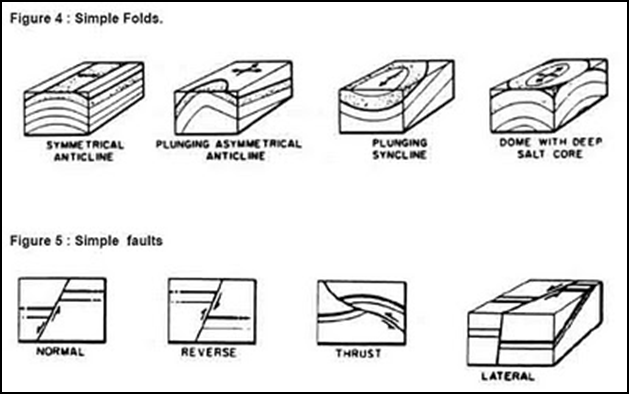 Figure 4 : Simple Folds.

SYMMETRICAL ANTICLINE

PLUNGING ASYMMETRICAL ANTICLINE

PLUNGING SYNCLINE

DOME WITH DEEP SALT CORE

Figure 5 : Simple faults

NORMAL

REVERSE

THRUST

LATERAL