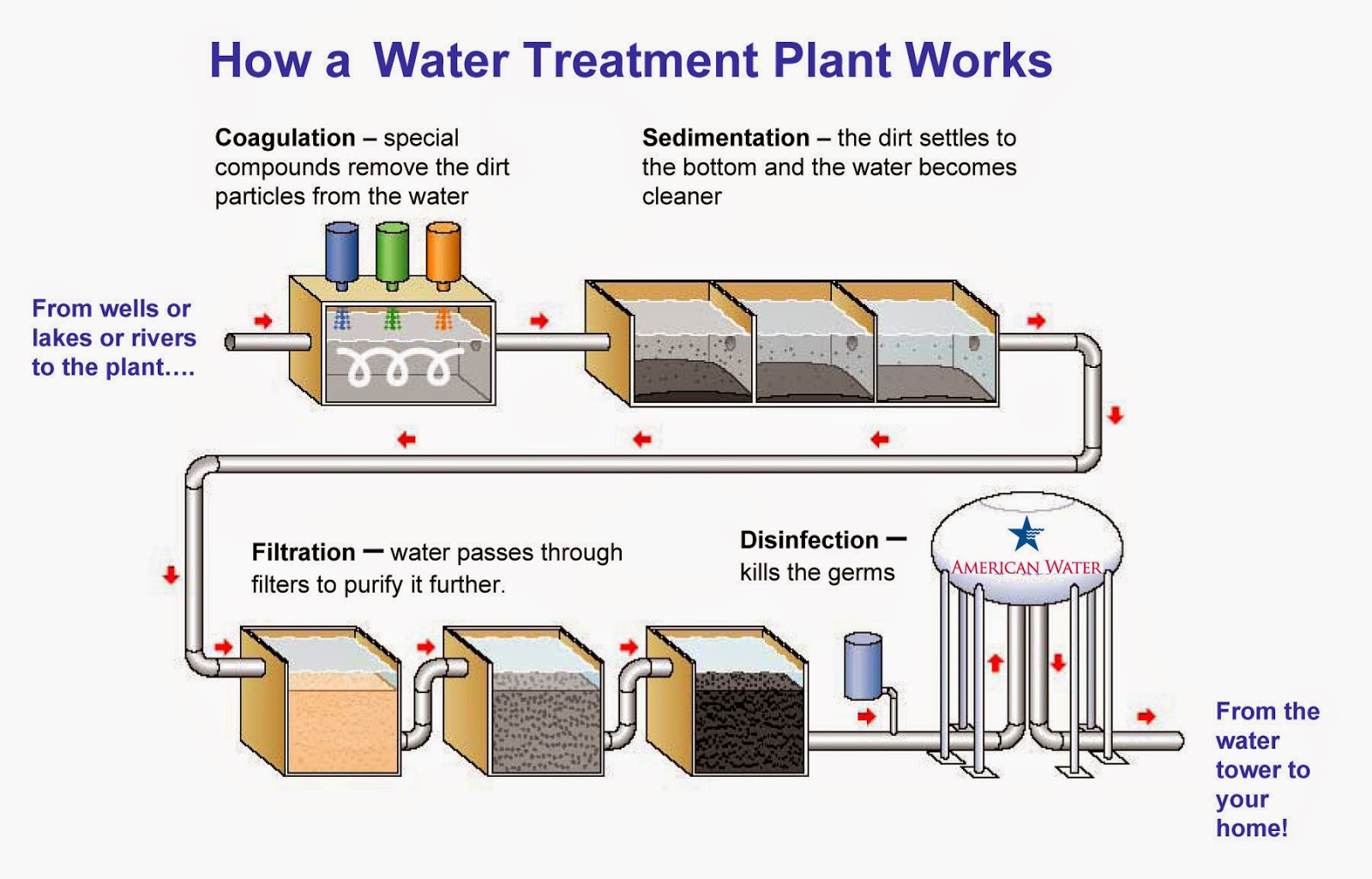 How a Water Treatment Plant Works

Coagulation – special compounds remove the dirt particles from the water

Sedimentation – the dirt settles to the bottom and the water becomes cleaner

From wells or lakes or rivers to the plant….

Filtration – water passes through filters to purify it further.

Disinfection – kills the germs

AMERICAN WATER

From the water tower to your home!