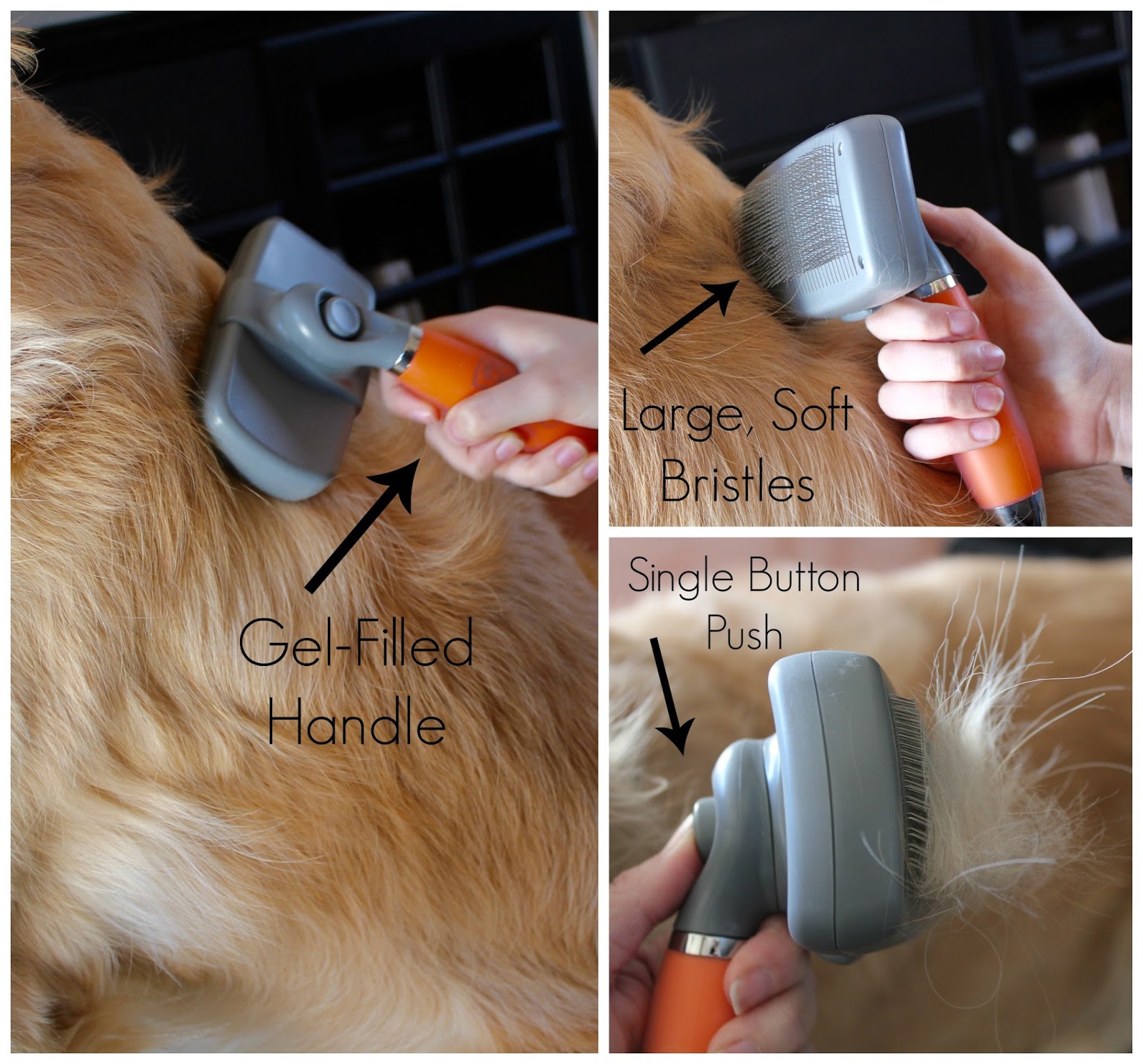 Gel-Filled Handle

Large, Soft Bristles

Single Button Push