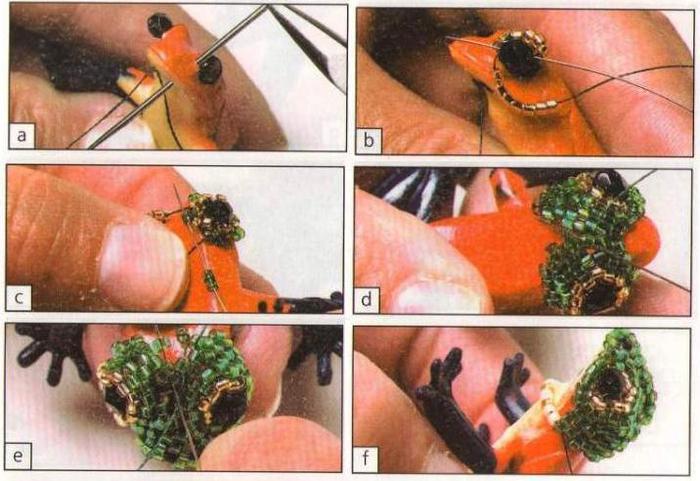 a
b
c
d
e
f