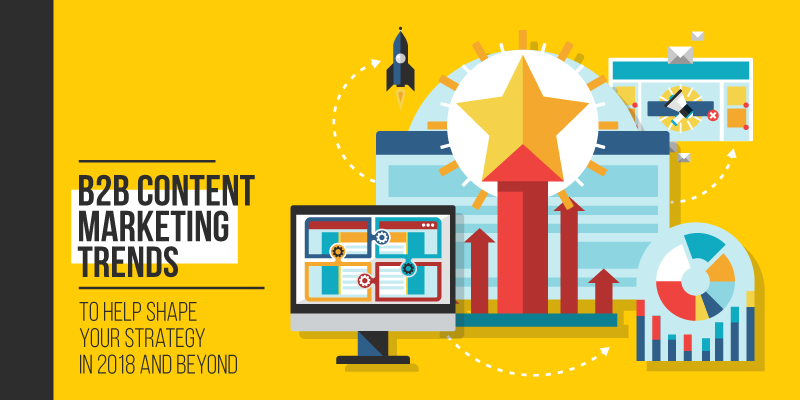 B2B CONTENT MARKETING TRENDS

TO HELP SHAPE YOUR STRATEGY IN 2018 AND BEYOND