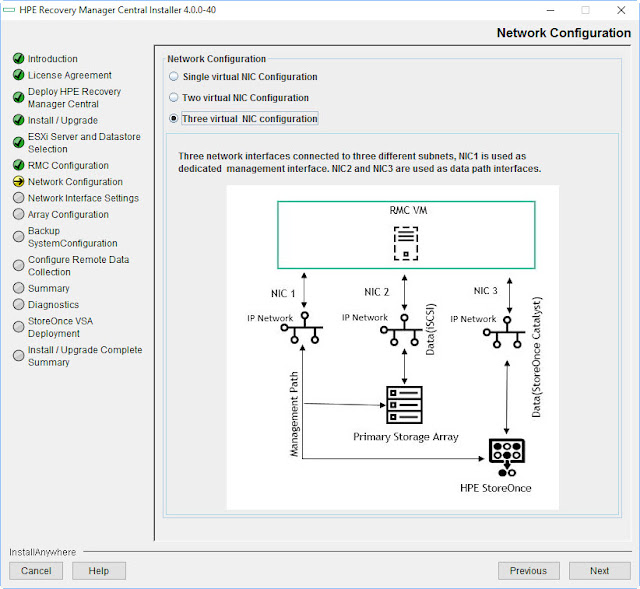 HPE Recovery Manager Central Installer 4.0.0-40

Network Configuration

Introduction
License Agreement
Deploy HPE Recovery Manager Central
Install / Upgrade
ESXi Server and Datastore Selection
RMC Configuration
Network Configuration
Network Interface Settings
Array Configuration
Backup SystemConfiguration
Configure Remote Data Collection
Summary
Diagnostics
StoreOnce VSA Deployment
Install / Upgrade Complete Summary

Network Configuration
Single virtual NIC Configuration
Two virtual NIC Configuration
Three virtual NIC configuration

Three network interfaces connected to three different subnets, NIC1 is used as dedicated management interface. NIC2 and NIC3 are used as data path interfaces.

RMC VM
NIC 1
NIC 2
NIC 3
IP Network
IP Network
IP Network
Data(iSCSI)
Data(StoreOnce Catalyst)
Management Path
Primary Storage Array
HPE StoreOnce

InstallAnywhere
Cancel
Help
Previous
Next