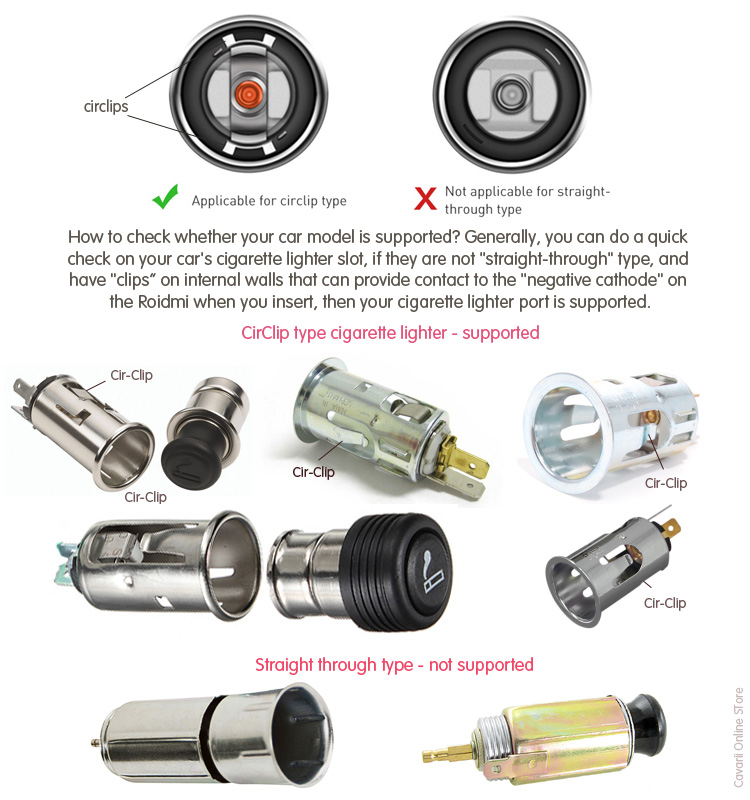 circlips

Applicable for circlip type

Not applicable for straight-through type

How to check whether your car model is supported? Generally, you can do a quick check on your car's cigarette lighter slot, if they are not "straight-through" type, and have "clips" on internal walls that can provide contact to the "negative cathode" on the Roidmi when you insert, then your cigarette lighter port is supported.

CirClip type cigarette lighter - supported

Cir-Clip

Cir-Clip

Cir-Clip

Cir-Clip

Cir-Clip

Straight through type - not supported

Cavaril Online STore