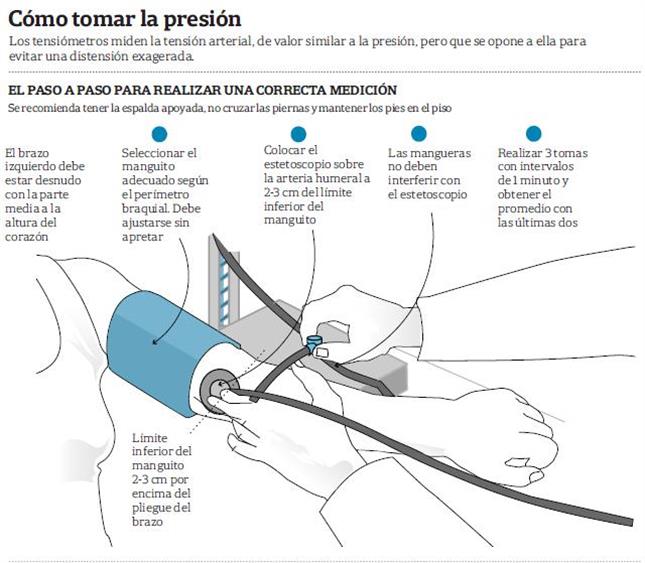 Cómo tomar la presión

Los tensiómetros miden la tensión arterial, de valor similar a la presión, pero que se opone a ella para evitar una distensión exagerada.

EL PASO A PASO PARA REALIZAR UNA CORRECTA MEDICIÓN

Se recomienda tener la espalda apoyada, no cruzar las piernas y mantener los pies en el piso

El brazo izquierdo debe estar desnudo con la parte media a la altura del corazón

Seleccionar el manguito adecuado según el perímetro braquial. Debe ajustarse sin apretar

Colocar el estetoscopio sobre la arteria humeral a 2-3 cm del límite inferior del manguito

Las mangueras no deben interferir con el estetoscopio

Realizar 3 tomas con intervalos de 1 minuto y obtener el promedio con las últimas dos

Límite inferior del manguito 2-3 cm por encima del pliegue del brazo