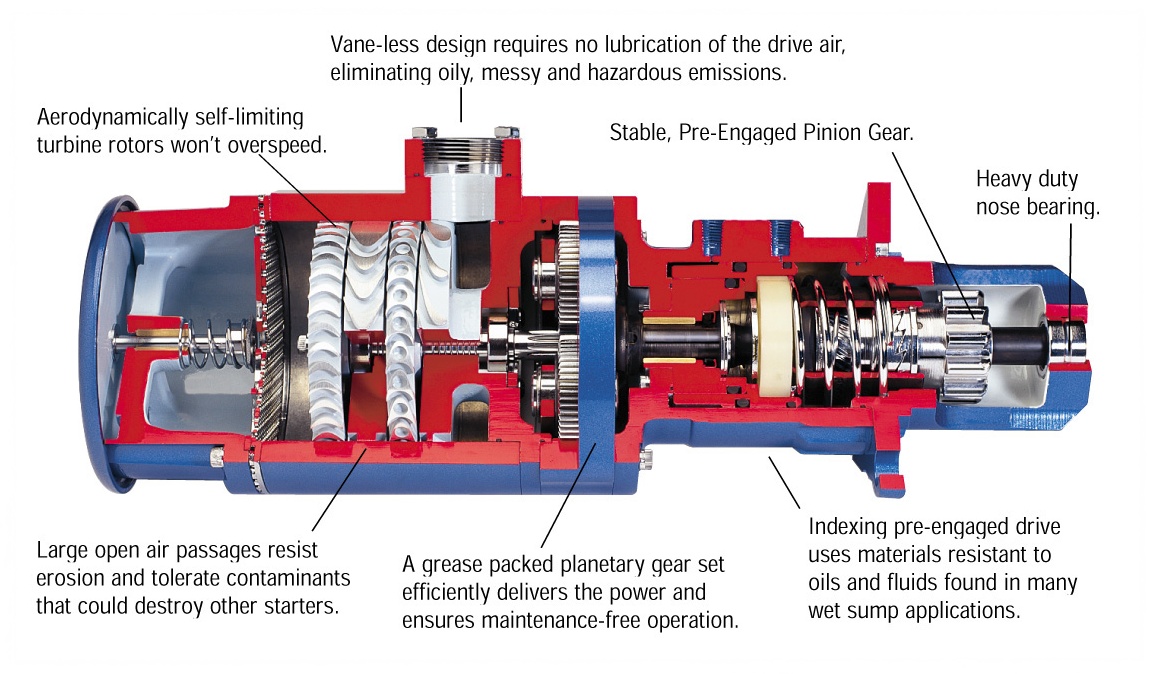 Vane-less design requires no lubrication of the drive air, eliminating oily, messy and hazardous emissions.

Aerodynamically self-limiting turbine rotors won't overspeed.

Stable, Pre-Engaged Pinion Gear.

Heavy duty nose bearing.

Large open air passages resist erosion and tolerate contaminants that could destroy other starters.

A grease packed planetary gear set efficiently delivers the power and ensures maintenance-free operation.

Indexing pre-engaged drive uses materials resistant to oils and fluids found in many wet sump applications.