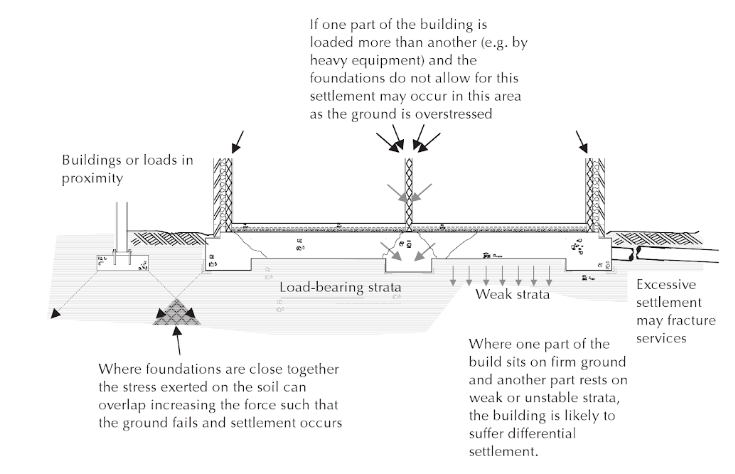 If one part of the building is loaded more than another (e.g. by heavy equipment) and the foundations do not allow for this settlement may occur in this area as the ground is overstressed

Buildings or loads in proximity

Load-bearing strata

Weak strata

Excessive settlement may fracture services

Where foundations are close together the stress exerted on the soil can overlap increasing the force such that the ground fails and settlement occurs

Where one part of the build sits on firm ground and another part rests on weak or unstable strata, the building is likely to suffer differential settlement.