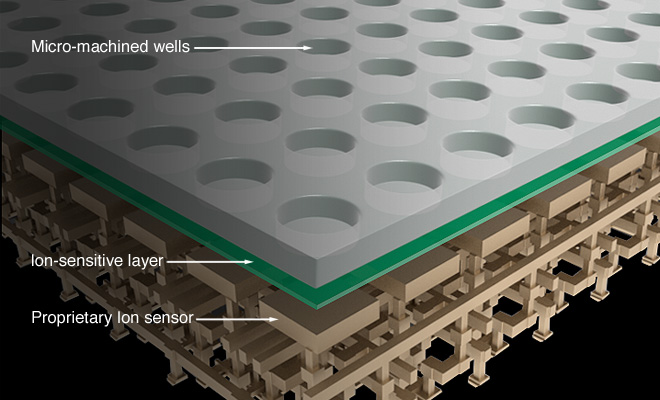 Micro-machined wells

Ion-sensitive layer

Proprietary Ion sensor