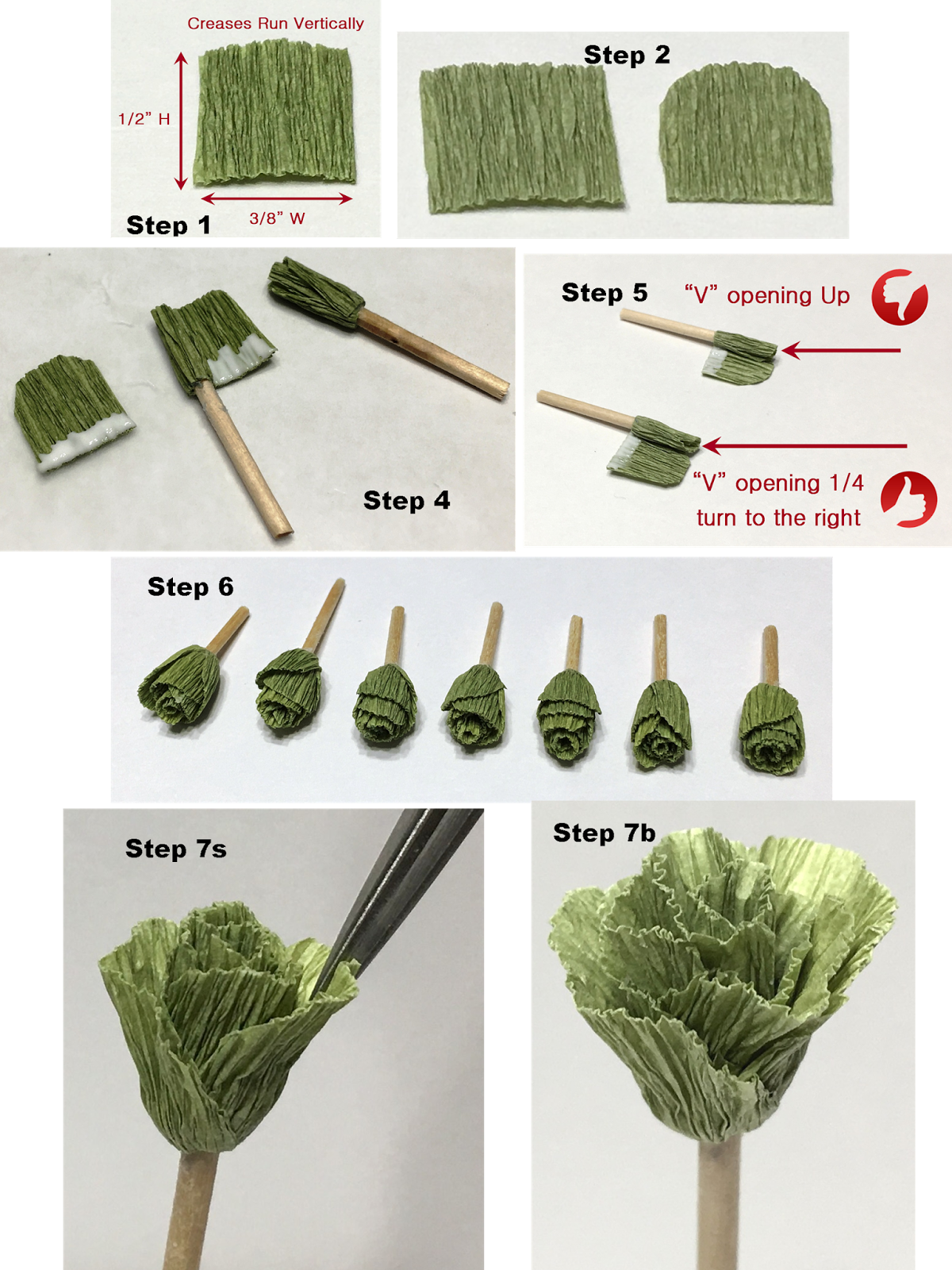 Creases Run Vertically

1/2" H

3/8" W

Step 1

Step 2

Step 4

Step 5

"V" opening Up

"V" opening 1/4 turn to the right

Step 6

Step 7s

Step 7b