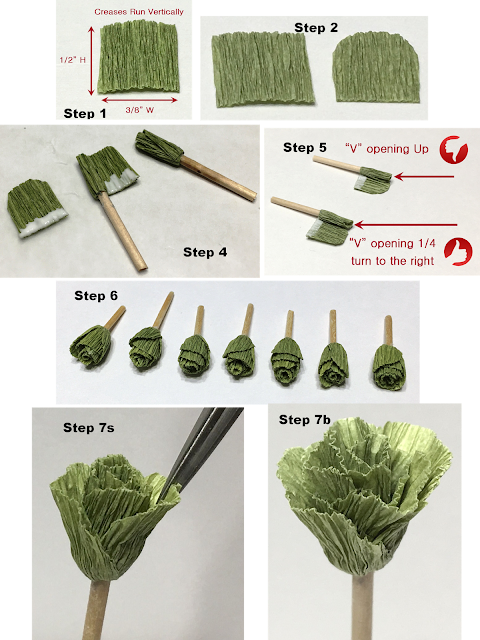 Creases Run Vertically

1/2" H

3/8" W

Step 1

Step 2

Step 4

Step 5

"V" opening Up

"V" opening 1/4 turn to the right

Step 6

Step 7s

Step 7b