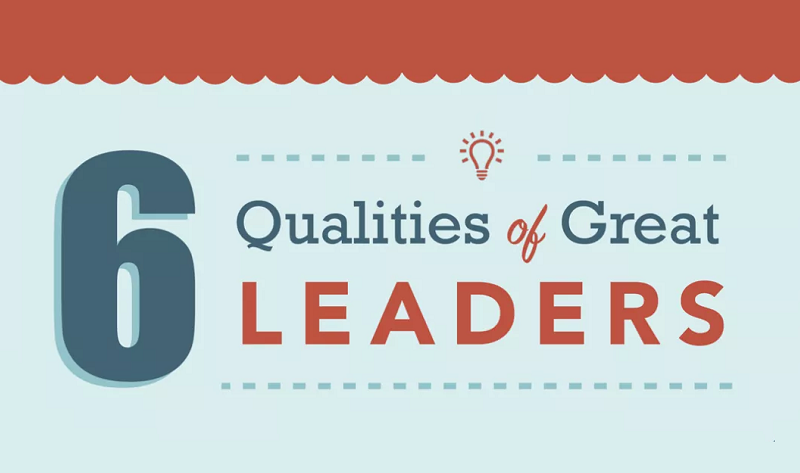 6 Qualities of Great LEADERS