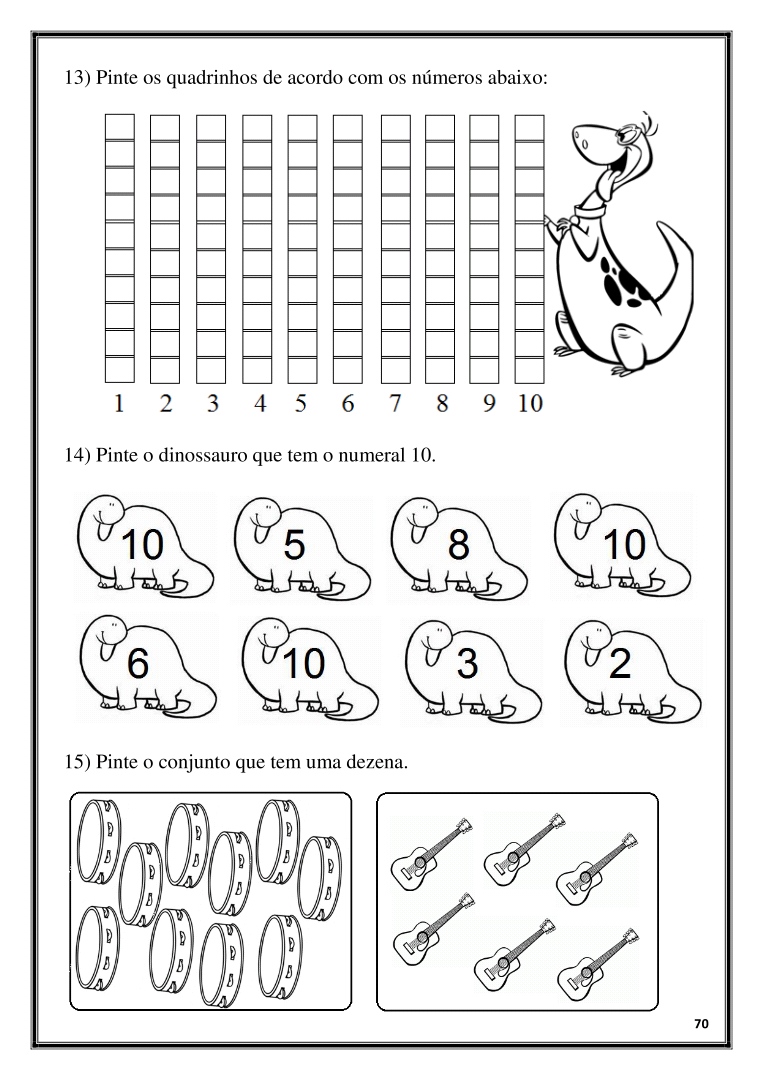 13) Pinte os quadrinhos de acordo com os números abaixo:

1 2 3 4 5 6 7 8 9 10

14) Pinte o dinossauro que tem o numeral 10.

10 5 8 10

6 10 3 2

15) Pinte o conjunto que tem uma dezena.

70