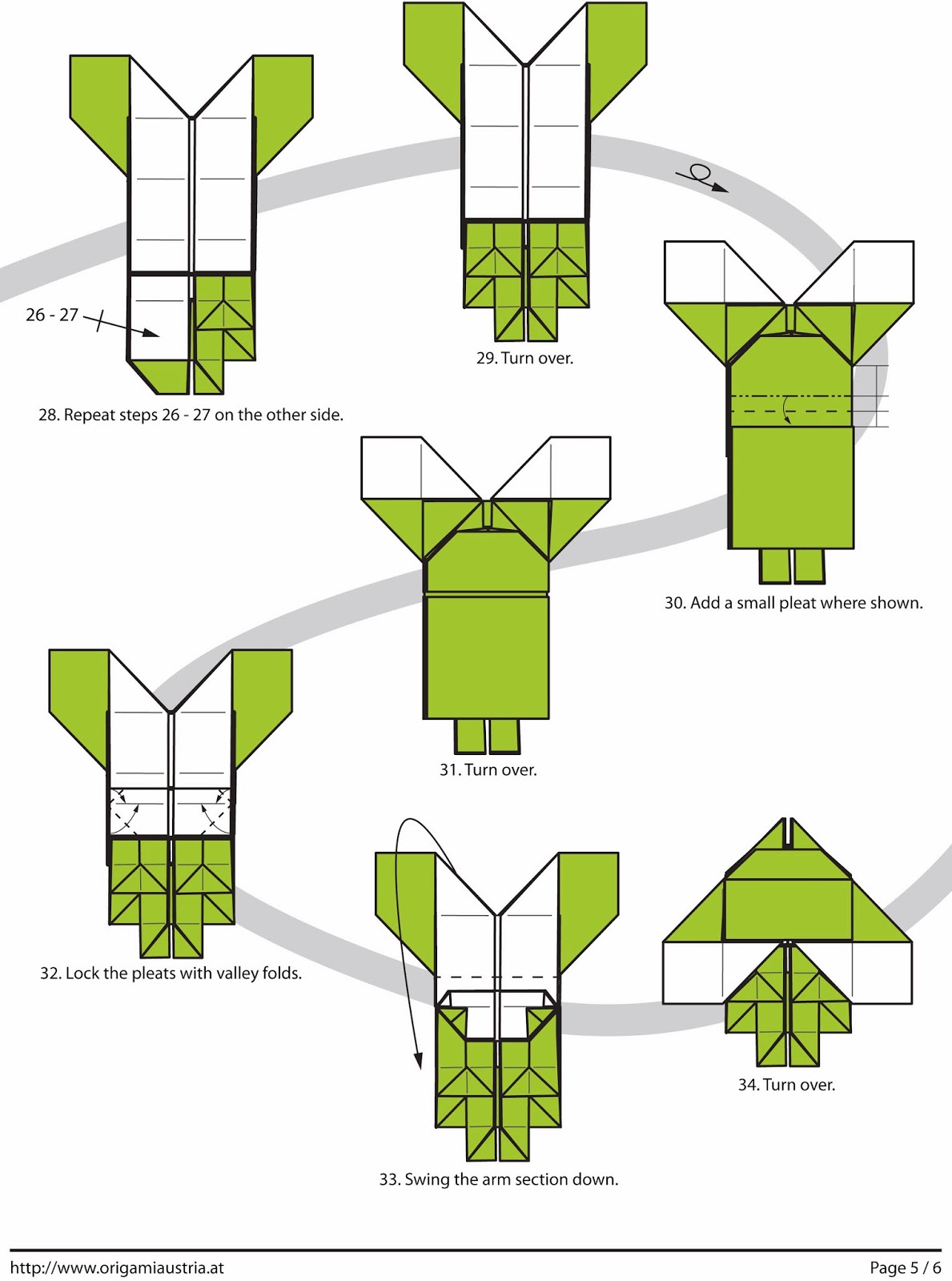 26 - 27

28. Repeat steps 26 - 27 on the other side.

29. Turn over.

30. Add a small pleat where shown.

31. Turn over.

32. Lock the pleats with valley folds.

33. Swing the arm section down.

34. Turn over.

http://www.origamiaustria.at

Page 5 / 6