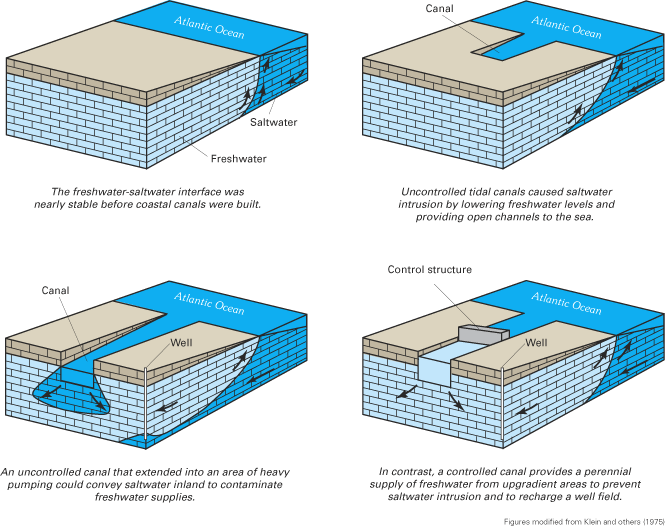 Atlantic Ocean

Saltwater

Freshwater

The freshwater-saltwater interface was nearly stable before coastal canals were built.

Canal

Atlantic Ocean

Uncontrolled tidal canals caused saltwater intrusion by lowering freshwater levels and providing open channels to the sea.

Canal

Atlantic Ocean

Well

An uncontrolled canal that extended into an area of heavy pumping could convey saltwater inland to contaminate freshwater supplies.

Control structure

Atlantic Ocean

Well

In contrast, a controlled canal provides a perennial supply of freshwater from upgradient areas to prevent saltwater intrusion and to recharge a well field.

Figures modified from Klein and others (1975)