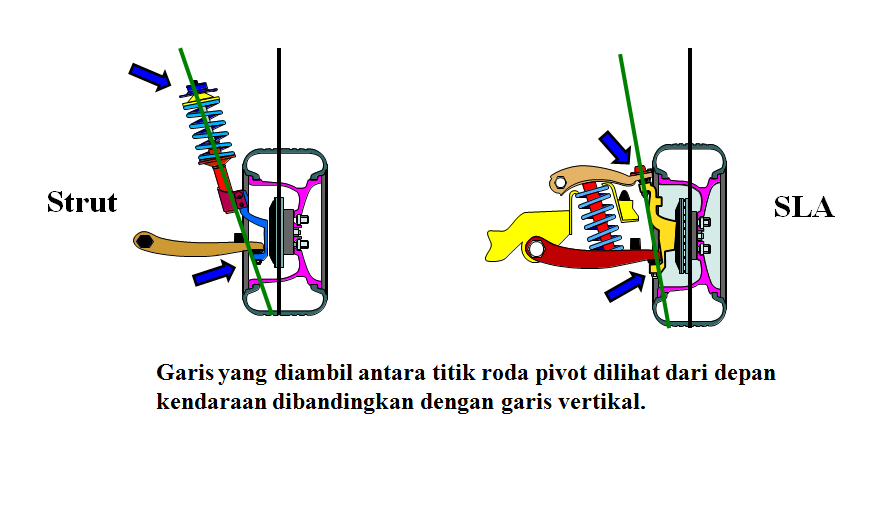 Strut

SLA

Garis yang diambil antara titik roda pivot dilihat dari depan kendaraan dibandingkan dengan garis vertikal.