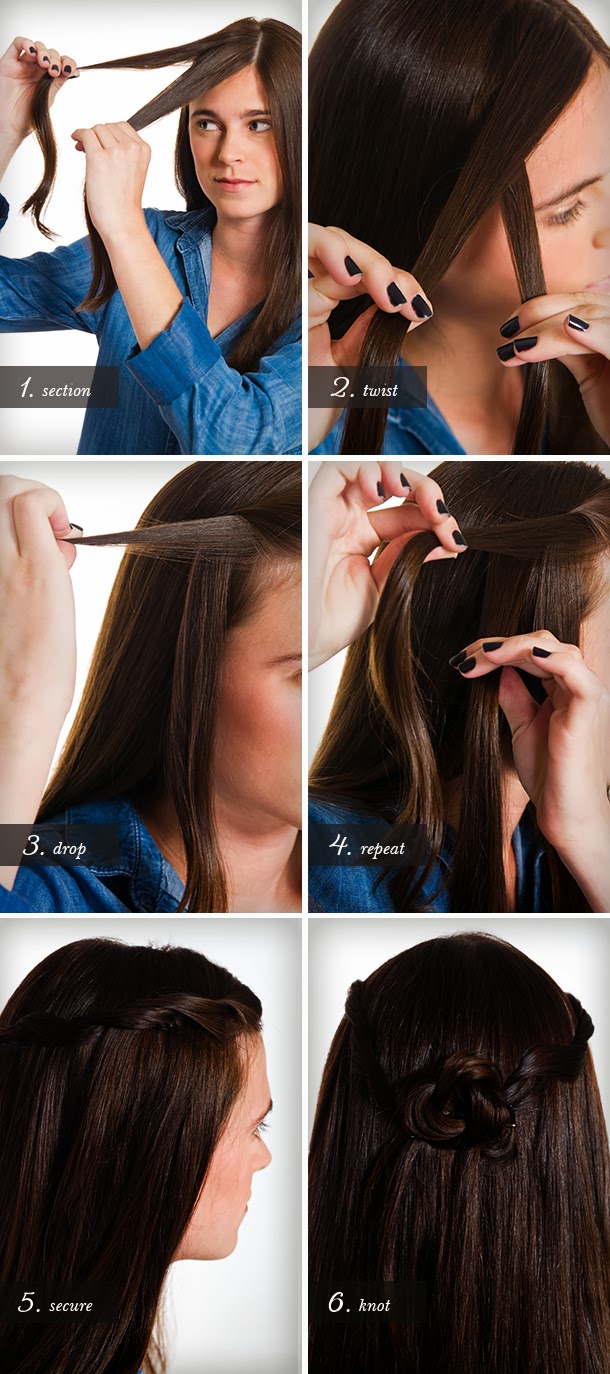 1. section

2. twist

3. drop

4. repeat

5. secure

6. knot