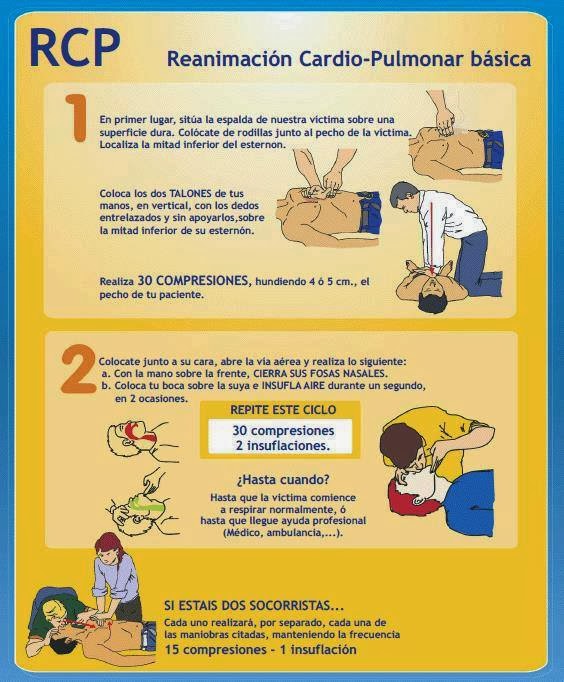 RCP

Reanimación Cardio-Pulmonar básica

1

En primer lugar, sitúa la espalda de nuestra víctima sobre una superficie dura. Colócate de rodillas junto al pecho de la víctima. Localiza la mitad inferior del esternon.

Coloca los dos TALONES de tus manos, en vertical, con los dedos entrelazados y sin apoyarlos,sobre la mitad inferior de su esternón.

Realiza 30 COMPRESIONES, hundiendo 4 ó 5 cm., el pecho de tu paciente.

2

Colocate junto a su cara, abre la vía aérea y realiza lo siguiente:
a. Con la mano sobre la frente, CIERRA SUS FOSAS NASALES.
b. Coloca tu boca sobre la suya e INSUFLA AIRE durante un segundo, en 2 ocasiones.

REPITE ESTE CICLO
30 compresiones
2 insuflaciones.

¿Hasta cuando?
Hasta que la víctima comience a respirar normalmente, ó hasta que llegue ayuda profesional (Médico, ambulancia,...).

SI ESTAIS DOS SOCORRISTAS...
Cada uno realizará, por separado, cada una de las maniobras citadas, manteniendo la frecuencia
15 compresiones - 1 insuflación