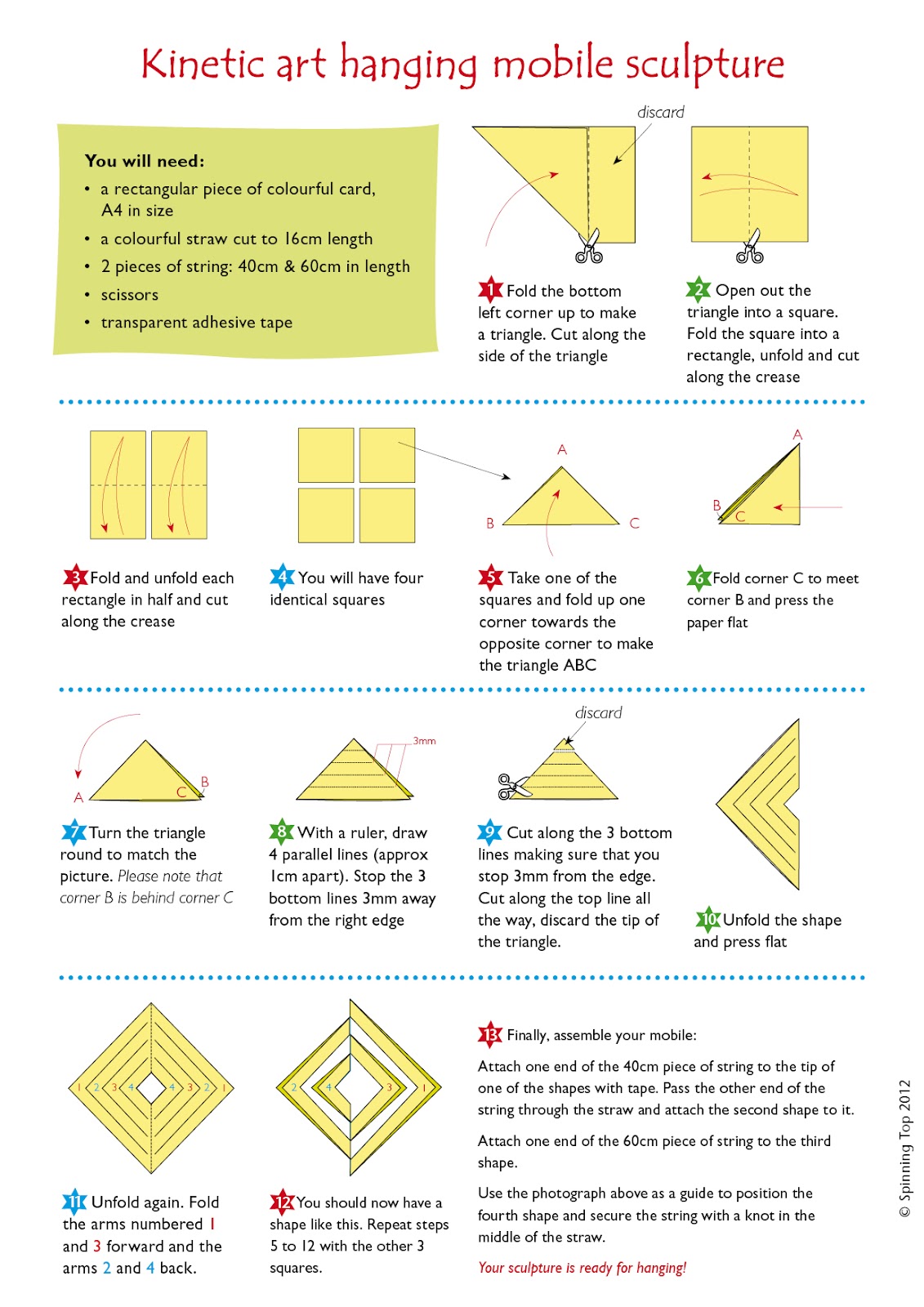 Kinetic art hanging mobile sculpture

You will need:
• a rectangular piece of colourful card, A4 in size
• a colourful straw cut to 16cm length
• 2 pieces of string: 40cm & 60cm in length
• scissors
• transparent adhesive tape

discard

1 Fold the bottom left corner up to make a triangle. Cut along the side of the triangle

2 Open out the triangle into a square. Fold the square into a rectangle, unfold and cut along the crease

3 Fold and unfold each rectangle in half and cut along the crease

4 You will have four identical squares

A
B C

5 Take one of the squares and fold up one corner towards the opposite corner to make the triangle ABC

A
B C

6 Fold corner C to meet corner B and press the paper flat

A C B

7 Turn the triangle round to match the picture. Please note that corner B is behind corner C

3mm

8 With a ruler, draw 4 parallel lines (approx 1cm apart). Stop the 3 bottom lines 3mm away from the right edge

discard

9 Cut along the 3 bottom lines making sure that you stop 3mm from the edge. Cut along the top line all the way, discard the tip of the triangle.

10 Unfold the shape and press flat

1 2 3 4 4 3 2 1

11 Unfold again. Fold the arms numbered 1 and 3 forward and the arms 2 and 4 back.

2 4 3 1

12 You should now have a shape like this. Repeat steps 5 to 12 with the other 3 squares.

13 Finally, assemble your mobile:

Attach one end of the 40cm piece of string to the tip of one of the shapes with tape. Pass the other end of the string through the straw and attach the second shape to it.

Attach one end of the 60cm piece of string to the third shape.

Use the photograph above as a guide to position the fourth shape and secure the string with a knot in the middle of the straw.

Your sculpture is ready for hanging!

© Spinning Top 2012