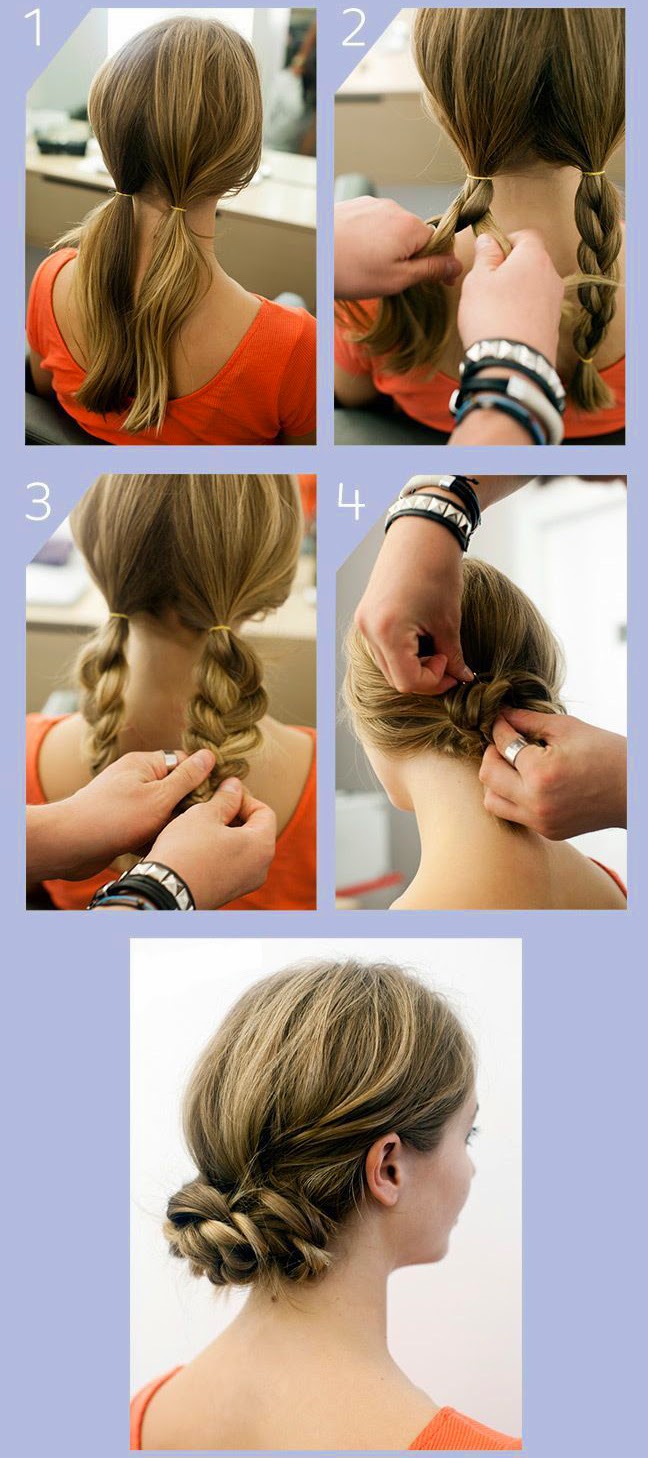 1

2

3

4