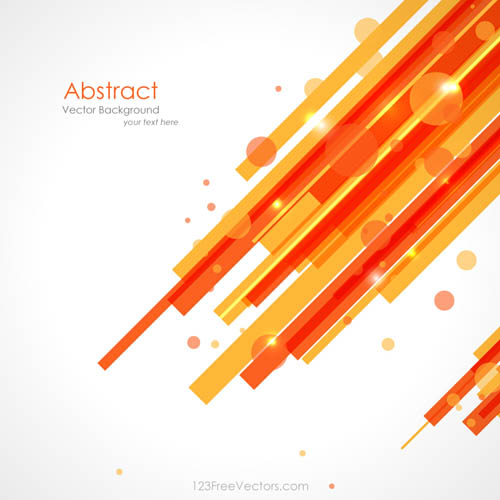 Abstract
Vector Background
your text here

123FreeVectors.com