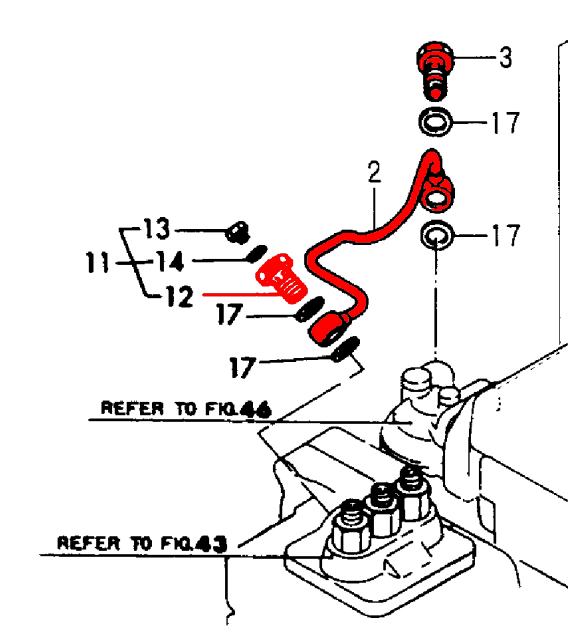 3
17
2
17
13
11
14
12
17
17
REFER TO FIG.46
REFER TO FIG.43