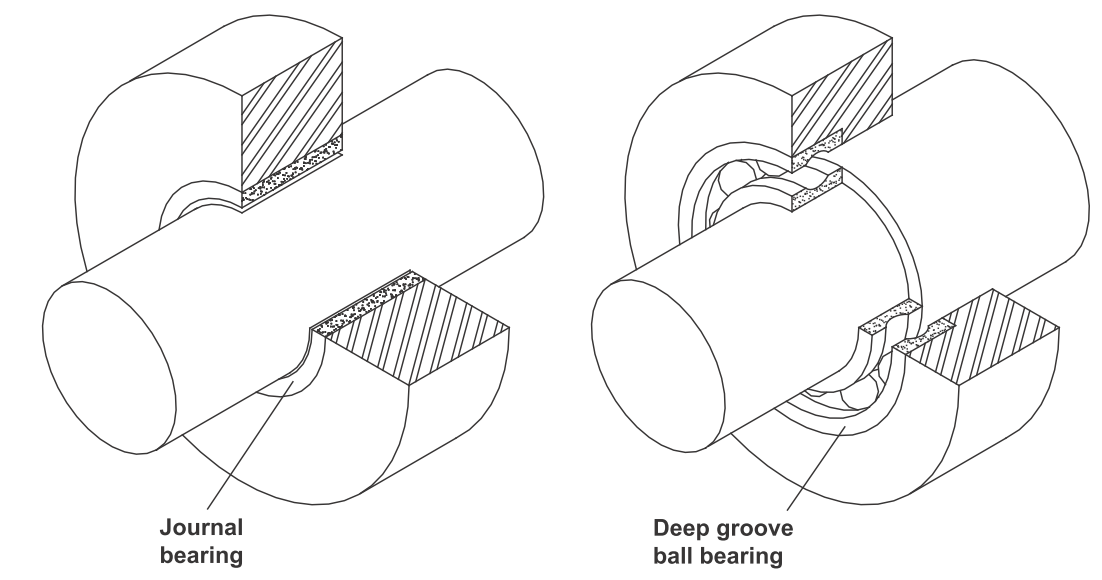 Journal bearing

Deep groove ball bearing