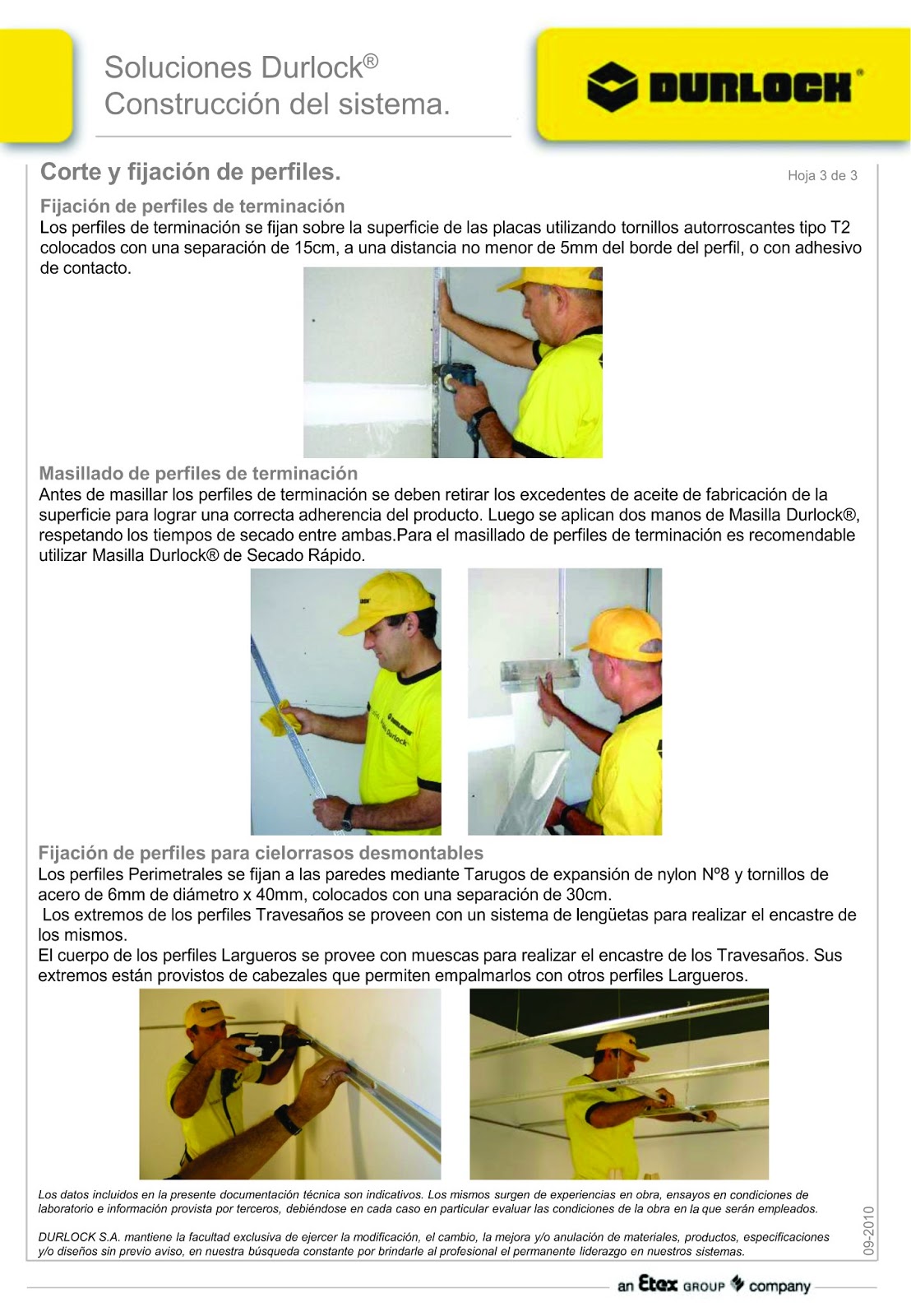 Soluciones Durlock®
Construcción del sistema.

DURLOCK®

Corte y fijación de perfiles.

Hoja 3 de 3

Fijación de perfiles de terminación
Los perfiles de terminación se fijan sobre la superficie de las placas utilizando tornillos autorroscantes tipo T2 colocados con una separación de 15cm, a una distancia no menor de 5mm del borde del perfil, o con adhesivo de contacto.

Masillado de perfiles de terminación
Antes de masillar los perfiles de terminación se deben retirar los excedentes de aceite de fabricación de la superficie para lograr una correcta adherencia del producto. Luego se aplican dos manos de Masilla Durlock®, respetando los tiempos de secado entre ambas.Para el masillado de perfiles de terminación es recomendable utilizar Masilla Durlock® de Secado Rápido.

Fijación de perfiles para cielorrasos desmontables
Los perfiles Perimetrales se fijan a las paredes mediante Tarugos de expansión de nylon Nº8 y tornillos de acero de 6mm de diámetro x 40mm, colocados con una separación de 30cm.
Los extremos de los perfiles Travesaños se proveen con un sistema de lengüetas para realizar el encastre de los mismos.
El cuerpo de los perfiles Largueros se provee con muescas para realizar el encastre de los Travesaños. Sus extremos están provistos de cabezales que permiten empalmarlos con otros perfiles Largueros.

Los datos incluidos en la presente documentación técnica son indicativos. Los mismos surgen de experiencias en obra, ensayos en condiciones de laboratorio e información provista por terceros, debiéndose en cada caso en particular evaluar las condiciones de la obra en la que serán empleados.

DURLOCK S.A. mantiene la facultad exclusiva de ejercer la modificación, el cambio, la mejora y/o anulación de materiales, productos, especificaciones y/o diseños sin previo aviso, en nuestra búsqueda constante por brindarle al profesional el permanente liderazgo en nuestros sistemas.

09-2010

an Etex GROUP company