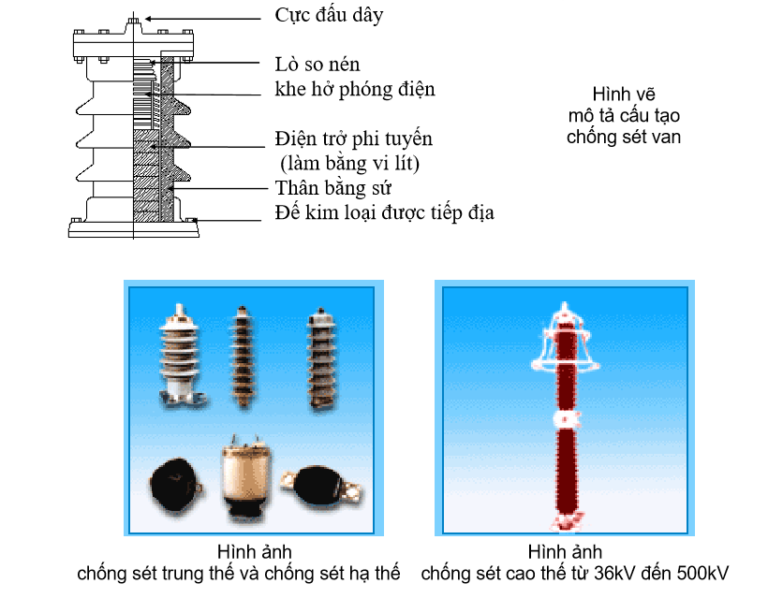 Cực đấu dây

Lò so nén

khe hở phóng điện

Điện trở phi tuyến (làm bằng vi lít)

Thân bằng sứ

Đế kim loại được tiếp địa

Hình vẽ mô tả cấu tạo chống sét van

Hình ảnh chống sét trung thế và chống sét hạ thế

Hình ảnh chống sét cao thế từ 36kV đến 500kV