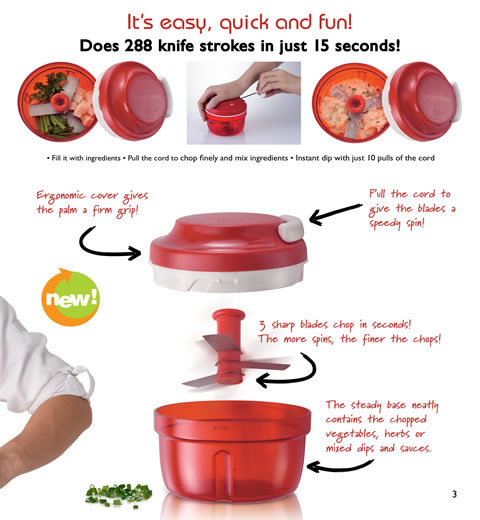 It's easy, quick and fun!
Does 288 knife strokes in just 15 seconds!

• Fill it with ingredients • Pull the cord to chop finely and mix ingredients • Instant dip with just 10 pulls of the cord

Ergonomic cover gives the palm a firm grip!

Pull the cord to give the blades a speedy spin!

new!

3 sharp blades chop in seconds! The more spins, the finer the chops!

The steady base neatly contains the chopped vegetables, herbs or mixed dips and sauces.

3