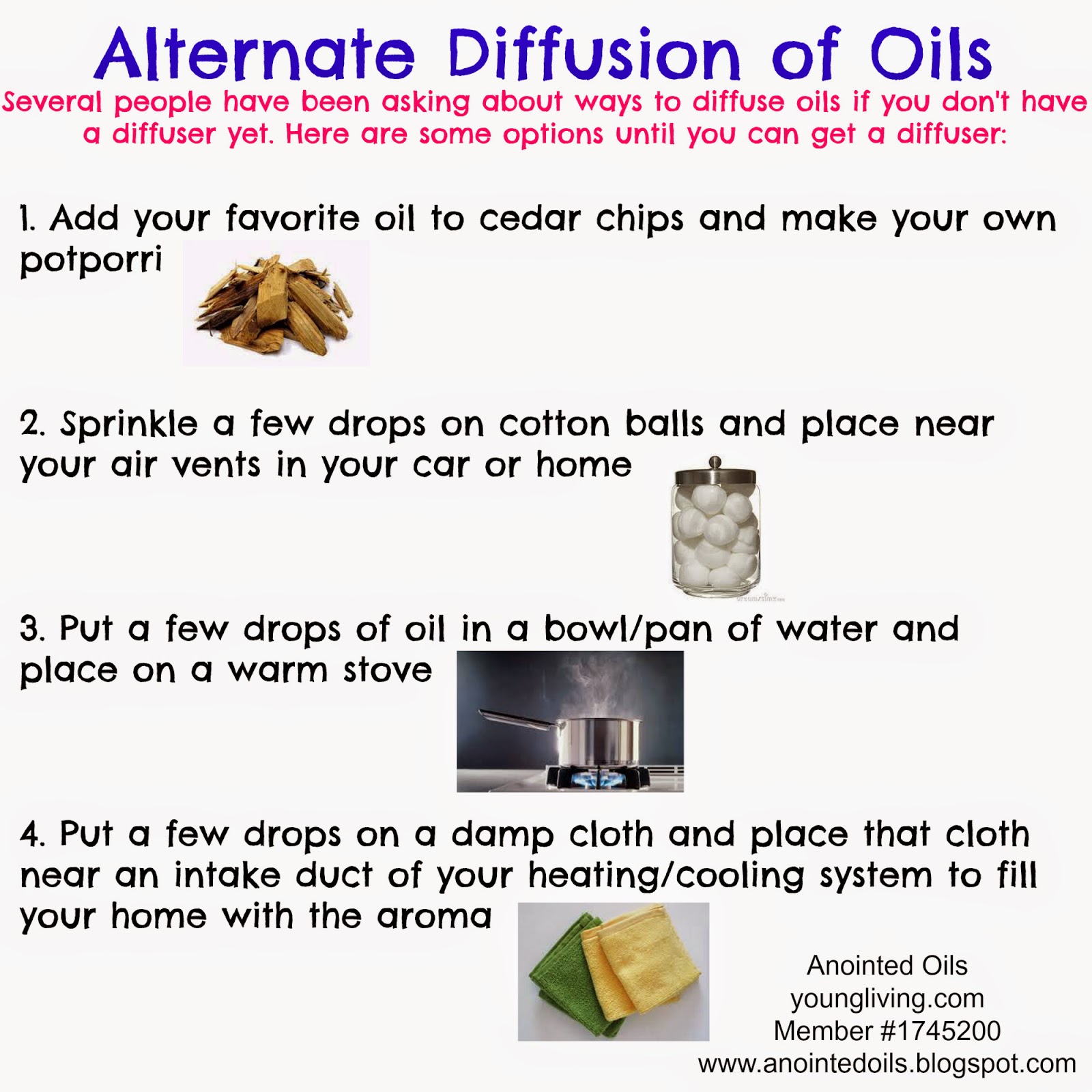 Alternate Diffusion of Oils

Several people have been asking about ways to diffuse oils if you don't have a diffuser yet. Here are some options until you can get a diffuser:

1. Add your favorite oil to cedar chips and make your own potporri

2. Sprinkle a few drops on cotton balls and place near your air vents in your car or home

3. Put a few drops of oil in a bowl/pan of water and place on a warm stove

4. Put a few drops on a damp cloth and place that cloth near an intake duct of your heating/cooling system to fill your home with the aroma

Anointed Oils
youngliving.com
Member #1745200
www.anointedoils.blogspot.com