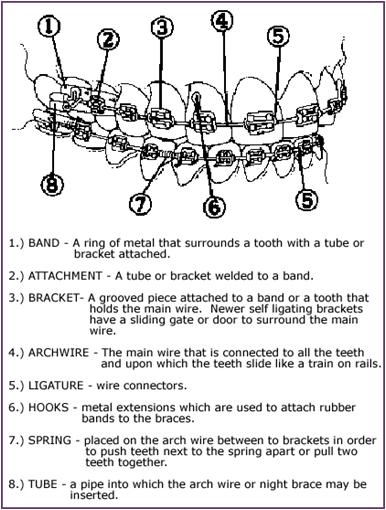 1
2
3
4
5
8
7
6
5

1.) BAND - A ring of metal that surrounds a tooth with a tube or bracket attached.

2.) ATTACHMENT - A tube or bracket welded to a band.

3.) BRACKET- A grooved piece attached to a band or a tooth that holds the main wire. Newer self ligating brackets have a sliding gate or door to surround the main wire.

4.) ARCHWIRE - The main wire that is connected to all the teeth and upon which the teeth slide like a train on rails.

5.) LIGATURE - wire connectors.

6.) HOOKS - metal extensions which are used to attach rubber bands to the braces.

7.) SPRING - placed on the arch wire between to brackets in order to push teeth next to the spring apart or pull two teeth together.

8.) TUBE - a pipe into which the arch wire or night brace may be inserted.