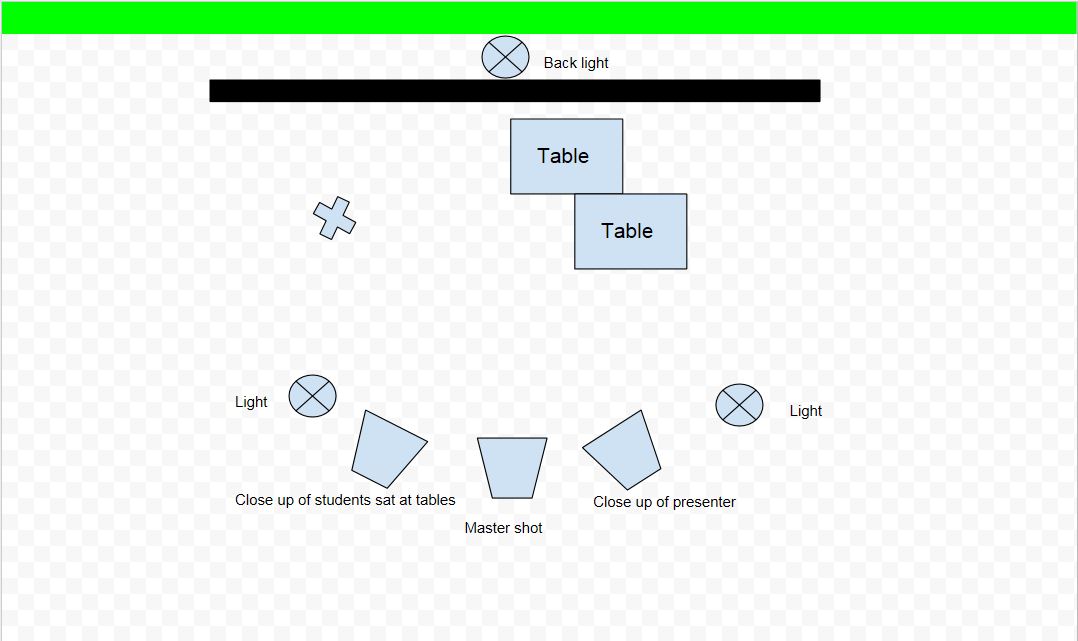 Back light

Table

Table

Light

Light

Close up of students sat at tables

Master shot

Close up of presenter