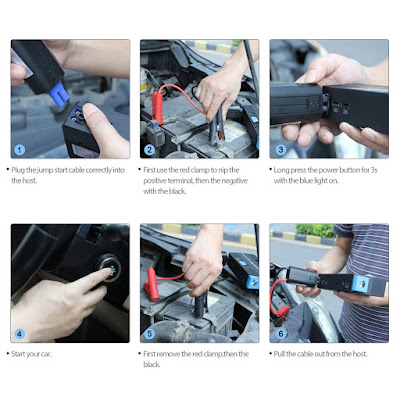 1

• Plug the jump start cable correctly into the host.

2

• First use the red clamp to nip the positive terminal, then the negative with the black.

3

• Long press the power button for 3s with the blue light on.

4

• Start your car.

5

• First remove the red clamp,then the black.

6

• Pull the cable out from the host.