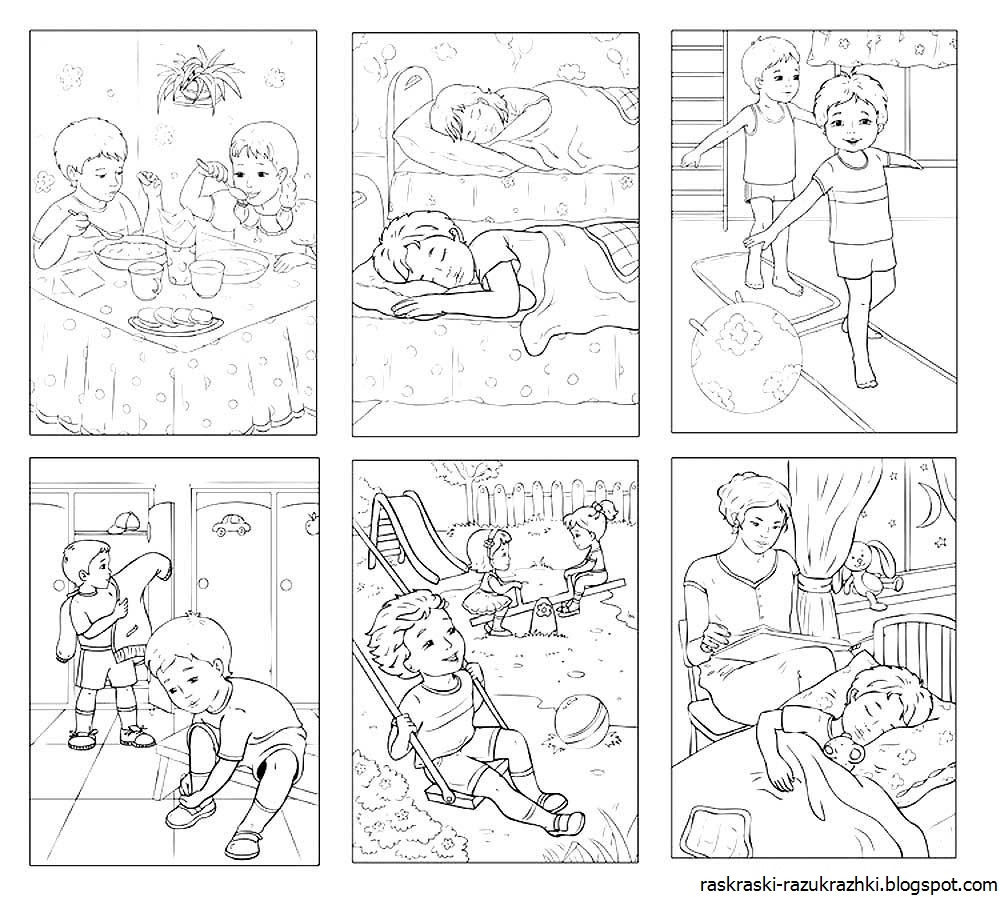 raskraski-razukrazhki.blogspot.com