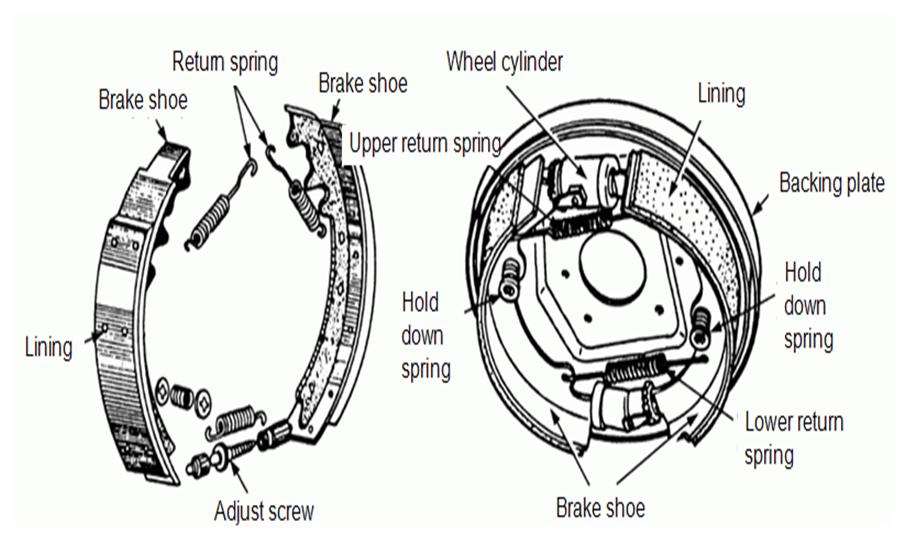 Return spring
Brake shoe
Brake shoe
Lining
Adjust screw
Wheel cylinder
Upper return spring
Lining
Backing plate
Hold down spring
Hold down spring
Lower return spring
Brake shoe