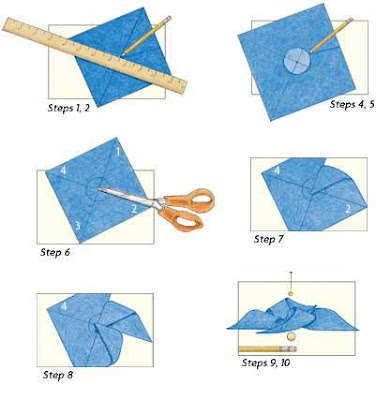 Steps 1, 2

Steps 4, 5

1
4
2
3
Step 6

4
2
Step 7

4
Step 8

Steps 9, 10