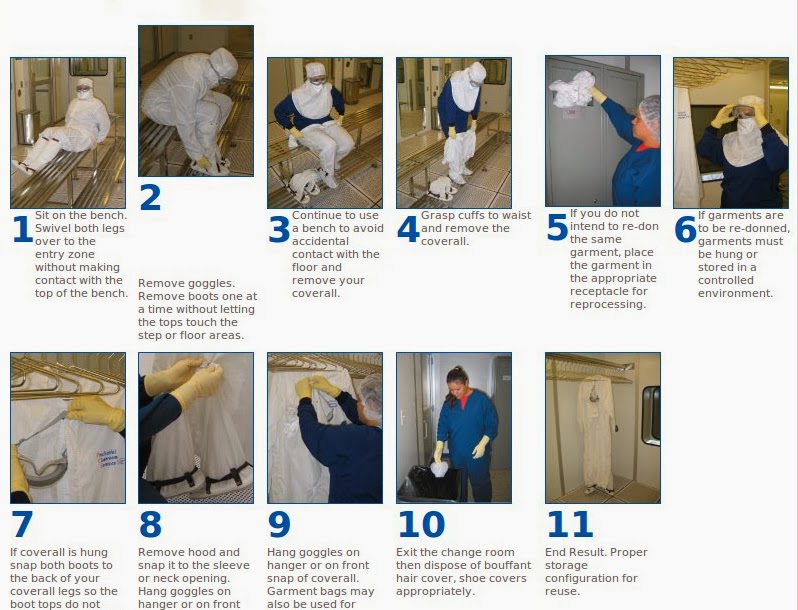 1 Sit on the bench. Swivel both legs over to the entry zone without making contact with the top of the bench.

2 Remove goggles. Remove boots one at a time without letting the tops touch the step or floor areas.

3 Continue to use a bench to avoid accidental contact with the floor and remove your coverall.

4 Grasp cuffs to waist and remove the coverall.

5 If you do not intend to re-don the same garment, place the garment in the appropriate receptacle for reprocessing.

6 If garments are to be re-donned, garments must be hung or stored in a controlled environment.

7 If coverall is hung snap both boots to the back of your coverall legs so the boot tops do not

8 Remove hood and snap it to the sleeve or neck opening. Hang goggles on hanger or on front

9 Hang goggles on hanger or on front snap of coverall. Garment bags may also be used for

10 Exit the change room then dispose of bouffant hair cover, shoe covers appropriately.

11 End Result. Proper storage configuration for reuse.