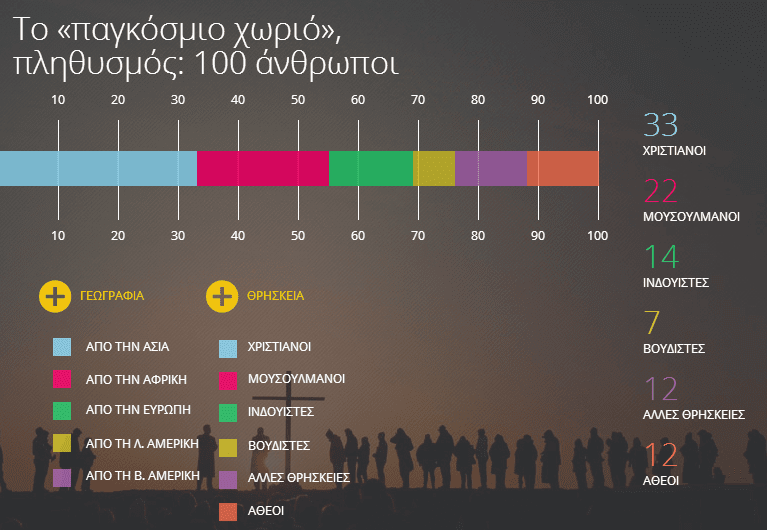 Το «παγκόσμιο χωριό», πληθυσμός: 100 άνθρωποι

10 20 30 40 50 60 70 80 90 100

10 20 30 40 50 60 70 80 90 100

33
ΧΡΙΣΤΙΑΝΟΙ

22
ΜΟΥΣΟΥΛΜΑΝΟΙ

14
ΙΝΔΟΥΙΣΤΕΣ

7
ΒΟΥΔΙΣΤΕΣ

12
ΑΛΛΕΣ ΘΡΗΣΚΕΙΕΣ

12
ΑΘΕΟΙ

ΓΕΩΓΡΑΦΙΑ

ΑΠΟ ΤΗΝ ΑΣΙΑ
ΑΠΟ ΤΗΝ ΑΦΡΙΚΗ
ΑΠΟ ΤΗΝ ΕΥΡΩΠΗ
ΑΠΟ ΤΗ Λ. ΑΜΕΡΙΚΗ
ΑΠΟ ΤΗ Β. ΑΜΕΡΙΚΗ

ΘΡΗΣΚΕΙΑ

ΧΡΙΣΤΙΑΝΟΙ
ΜΟΥΣΟΥΛΜΑΝΟΙ
ΙΝΔΟΥΙΣΤΕΣ
ΒΟΥΔΙΣΤΕΣ
ΑΛΛΕΣ ΘΡΗΣΚΕΙΕΣ
ΑΘΕΟΙ