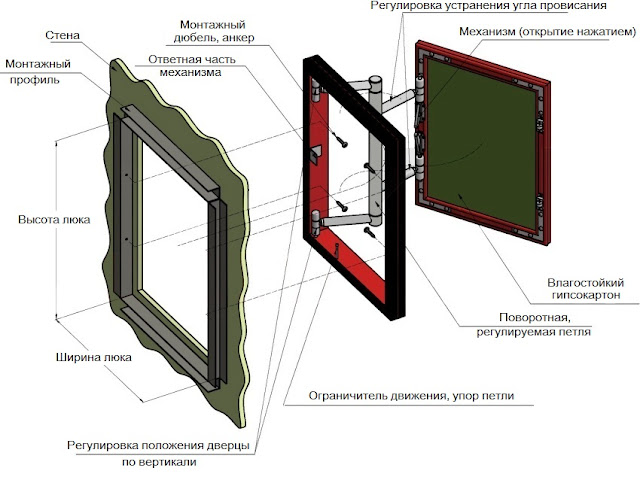 Регулировка устранения угла провисания

Стена

Монтажный дюбель, анкер

Механизм (открытие нажатием)

Монтажный профиль

Ответная часть механизма

Высота люка

Влагостойкий гипсокартон

Поворотная, регулируемая петля

Ширина люка

Ограничитель движения, упор петли

Регулировка положения дверцы по вертикали