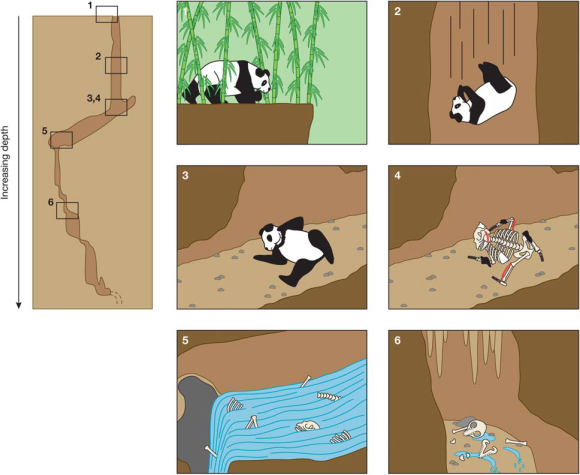 Increasing depth

1
2
3,4
5
6

1

2

3

4

5

6