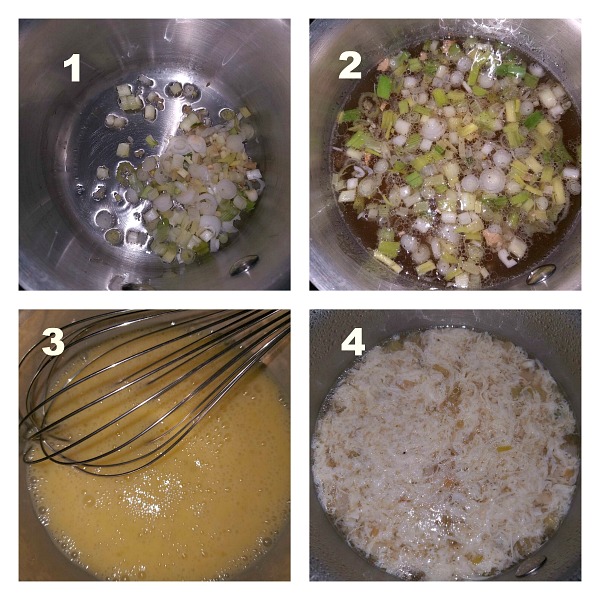 1

2

3

4