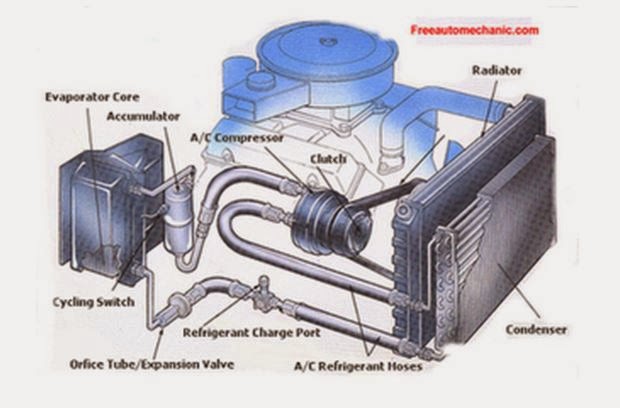 Freeautomechanic.com

Radiator

Evaporator Core

Accumulator

A/C Compressor

Clutch

Cycling Switch

Refrigerant Charge Port

Condenser

Orfice Tube/Expansion Valve

A/C Refrigerant Hoses