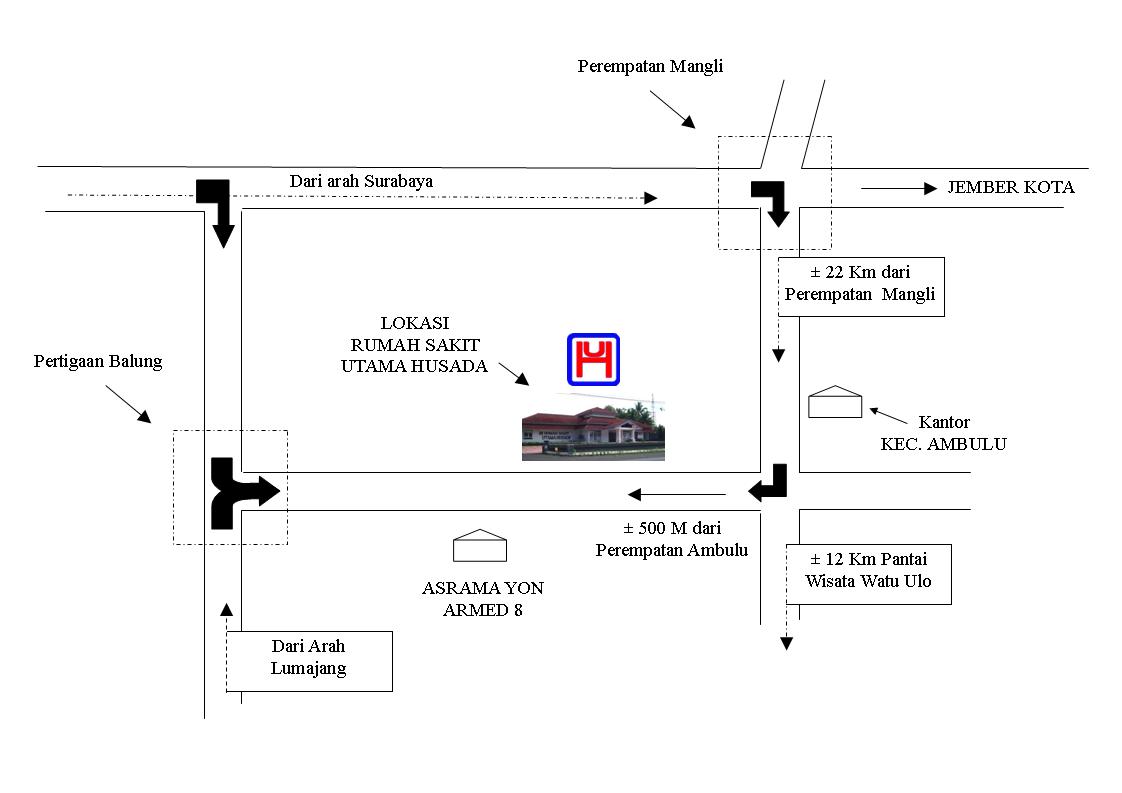 Perempatan Mangli

Dari arah Surabaya

JEMBER KOTA

± 22 Km dari Perempatan Mangli

LOKASI RUMAH SAKIT UTAMA HUSADA

Pertigaan Balung

Kantor KEC. AMBULU

± 500 M dari Perempatan Ambulu

± 12 Km Pantai Wisata Watu Ulo

ASRAMA YON ARMED 8

Dari Arah Lumajang