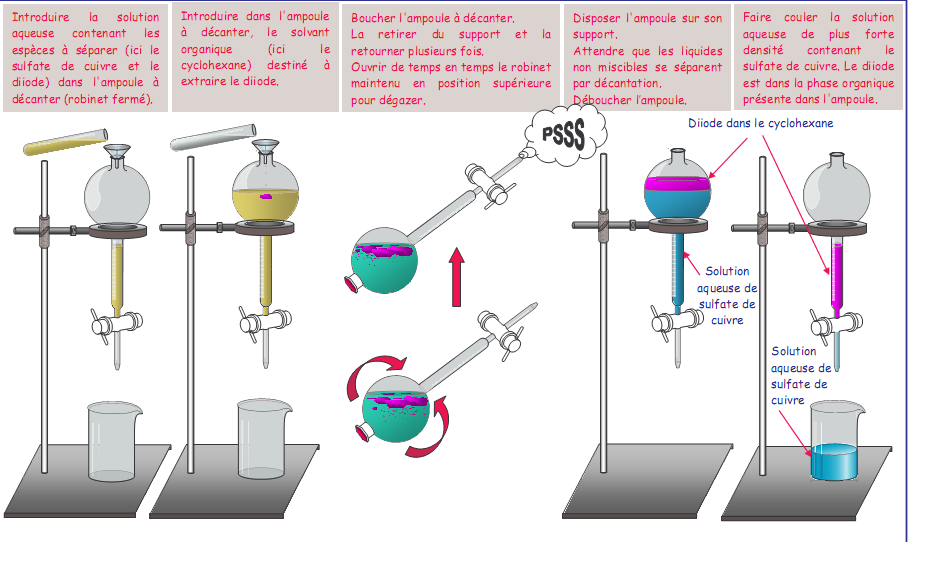 Introduire la solution aqueuse contenant les espèces à séparer (ici le sulfate de cuivre et le diiode) dans l'ampoule à décanter (robinet fermé).

Introduire dans l'ampoule à décanter, le solvant organique (ici le cyclohexane) destiné à extraire le diiode.

Boucher l'ampoule à décanter.
La retirer du support et la retourner plusieurs fois.
Ouvrir de temps en temps le robinet maintenu en position supérieure pour dégazer.

Disposer l'ampoule sur son support.
Attendre que les liquides non miscibles se séparent par décantation.
Déboucher l'ampoule.

Faire couler la solution aqueuse de plus forte densité contenant le sulfate de cuivre. Le diiode est dans la phase organique présente dans l'ampoule.

PSSS

Diiode dans le cyclohexane

Solution aqueuse de sulfate de cuivre

Solution aqueuse de sulfate de cuivre