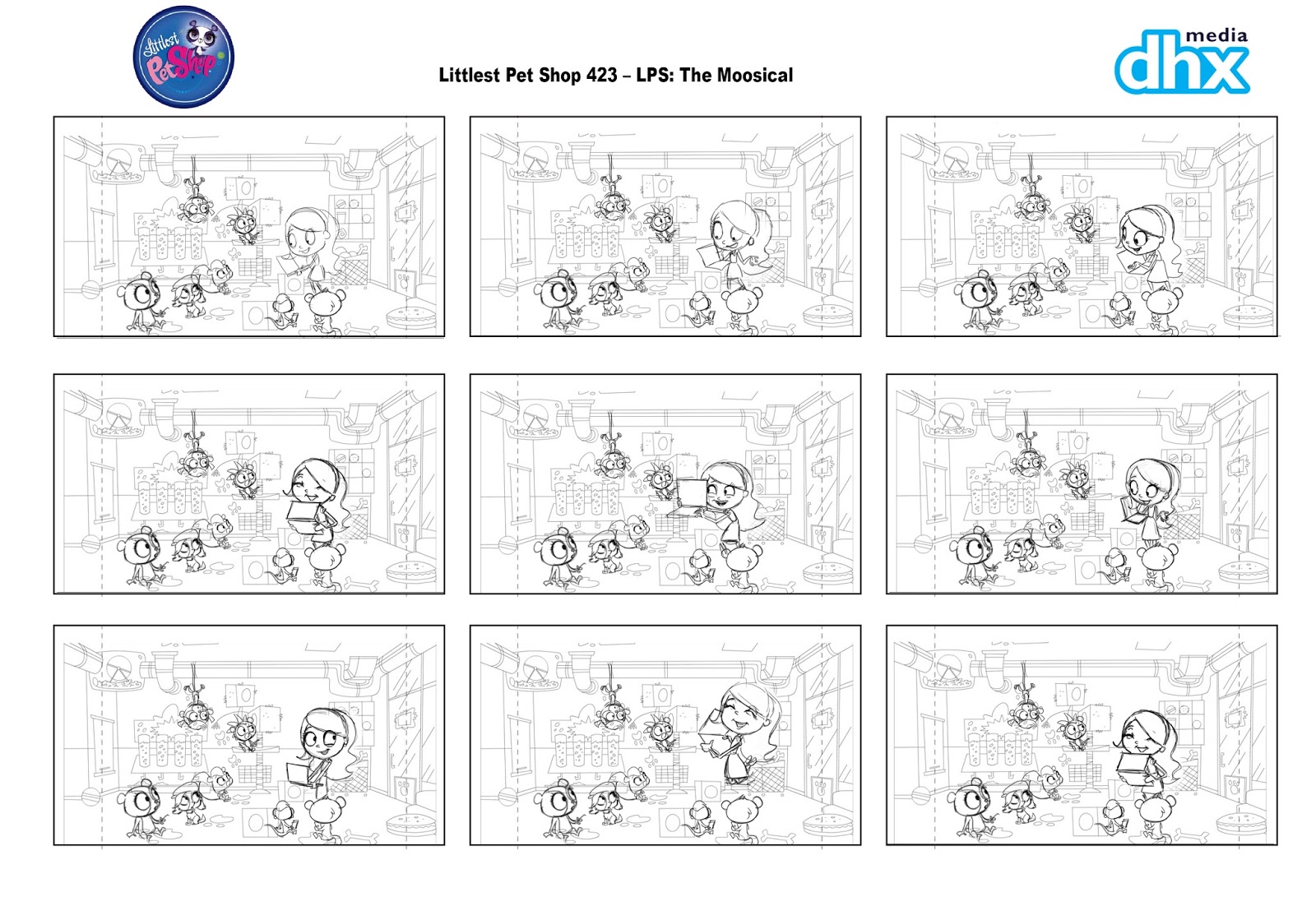 Littlest Pet Shop

Littlest Pet Shop 423 – LPS: The Moosical

dhx media