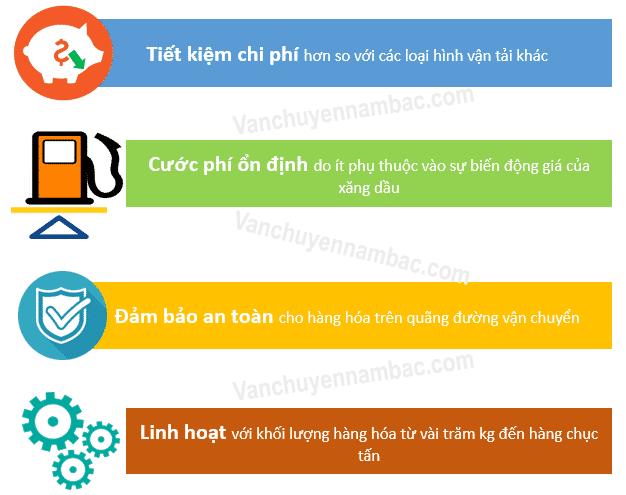 $

Tiết kiệm chi phí hơn so với các loại hình vận tải khác

Vanchuyennambac.com

Cước phí ổn định do ít phụ thuộc vào sự biến động giá của xăng dầu

Vanchuyennambac.com

Đảm bảo an toàn cho hàng hóa trên quãng đường vận chuyển

Vanchuyennambac.com

Linh hoạt với khối lượng hàng hóa từ vài trăm kg đến hàng chục tấn