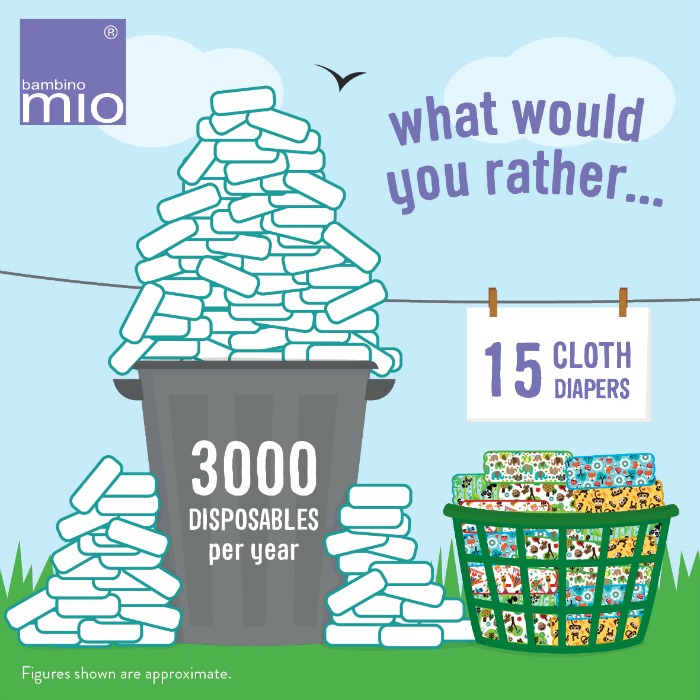 bambino mio ®

what would you rather...

15 CLOTH DIAPERS

3000 DISPOSABLES per year

Figures shown are approximate.