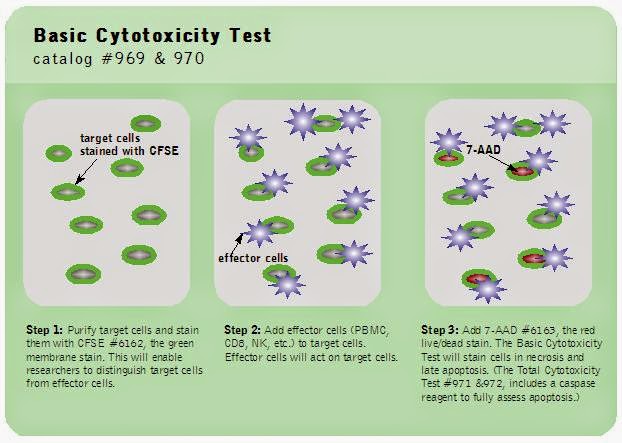 Basic Cytotoxicity Test
catalog #969 & 970

target cells stained with CFSE

effector cells

7-AAD

Step 1: Purify target cells and stain them with CFSE #6162, the green membrane stain. This will enable researchers to distinguish target cells from effector cells.

Step 2: Add effector cells (PBMC, CD8, NK, etc.) to target cells. Effector cells will act on target cells.

Step 3: Add 7-AAD #6163, the red live/dead stain. The Basic Cytotoxicity Test will stain cells in necrosis and late apoptosis. (The Total Cytotoxicity Test #971 &972, includes a caspase reagent to fully assess apoptosis.)